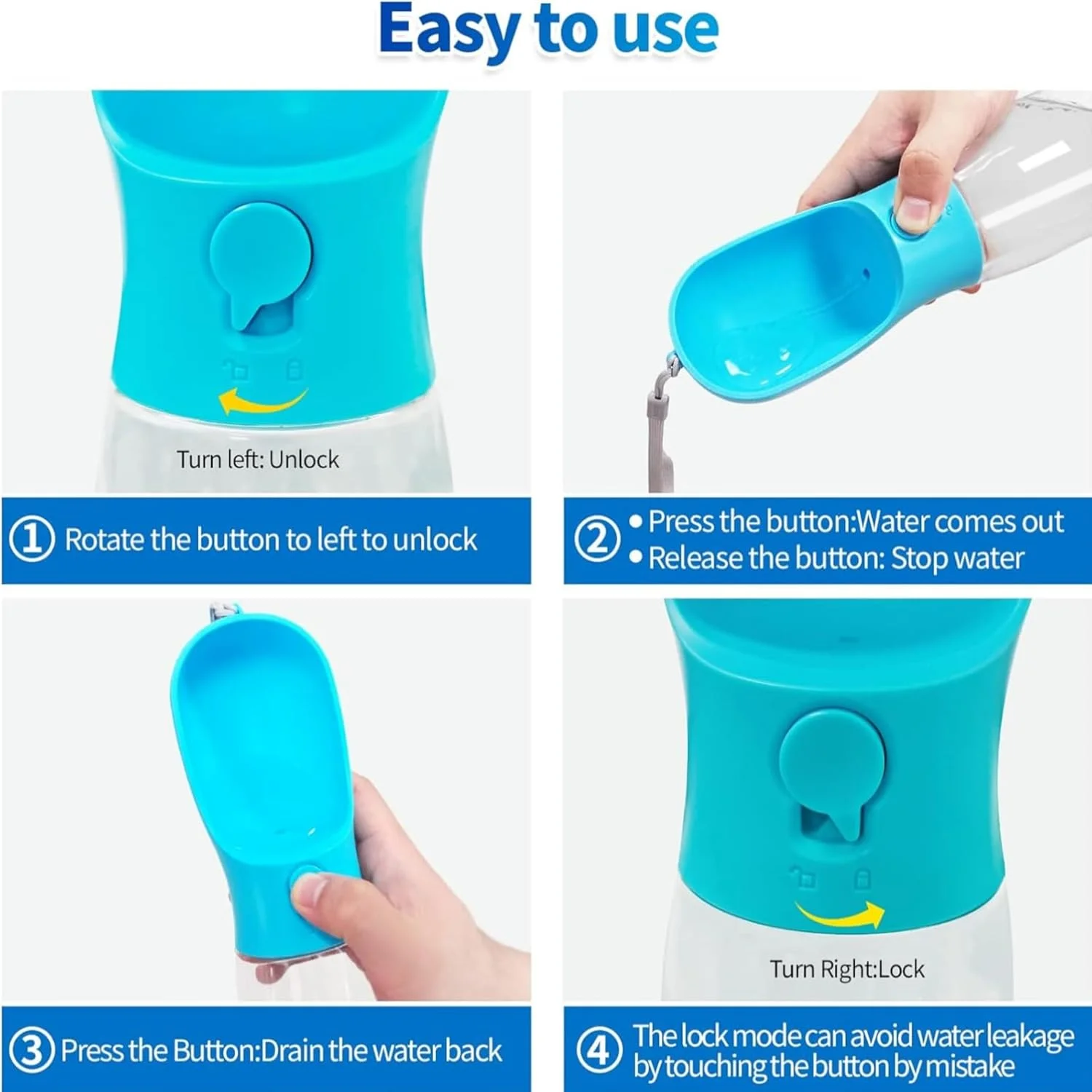 Easy to use

Turn left: Unlock

① Rotate the button to left to unlock

② • Press the button:Water comes out
• Release the button: Stop water

③ Press the Button:Drain the water back

Turn Right:Lock

④ The lock mode can avoid water leakage by touching the button by mistake