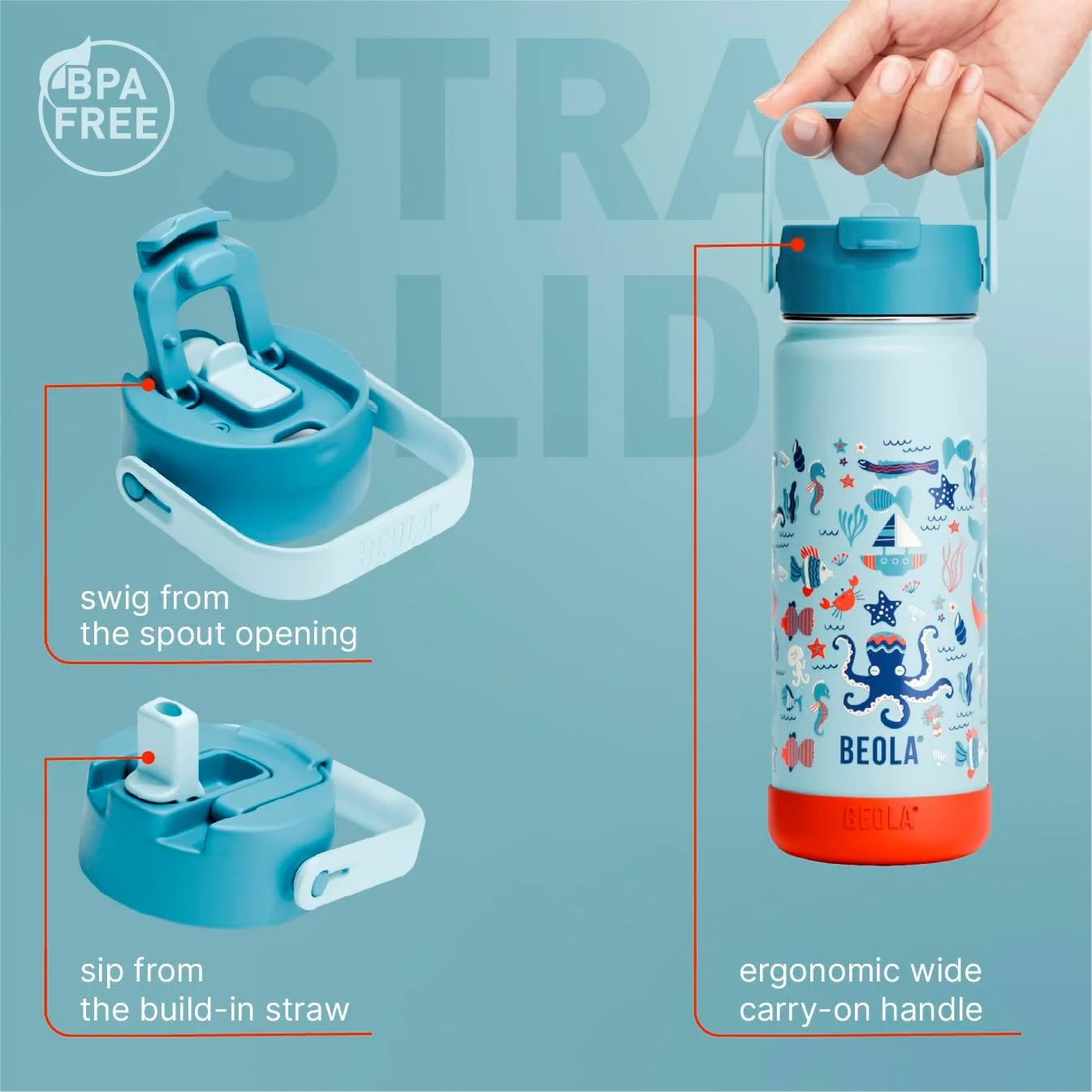 BPA FREE

STRAW LID

BEOLA®

swig from the spout opening

sip from the build-in straw

BEOLA®

BEOLA®

ergonomic wide carry-on handle