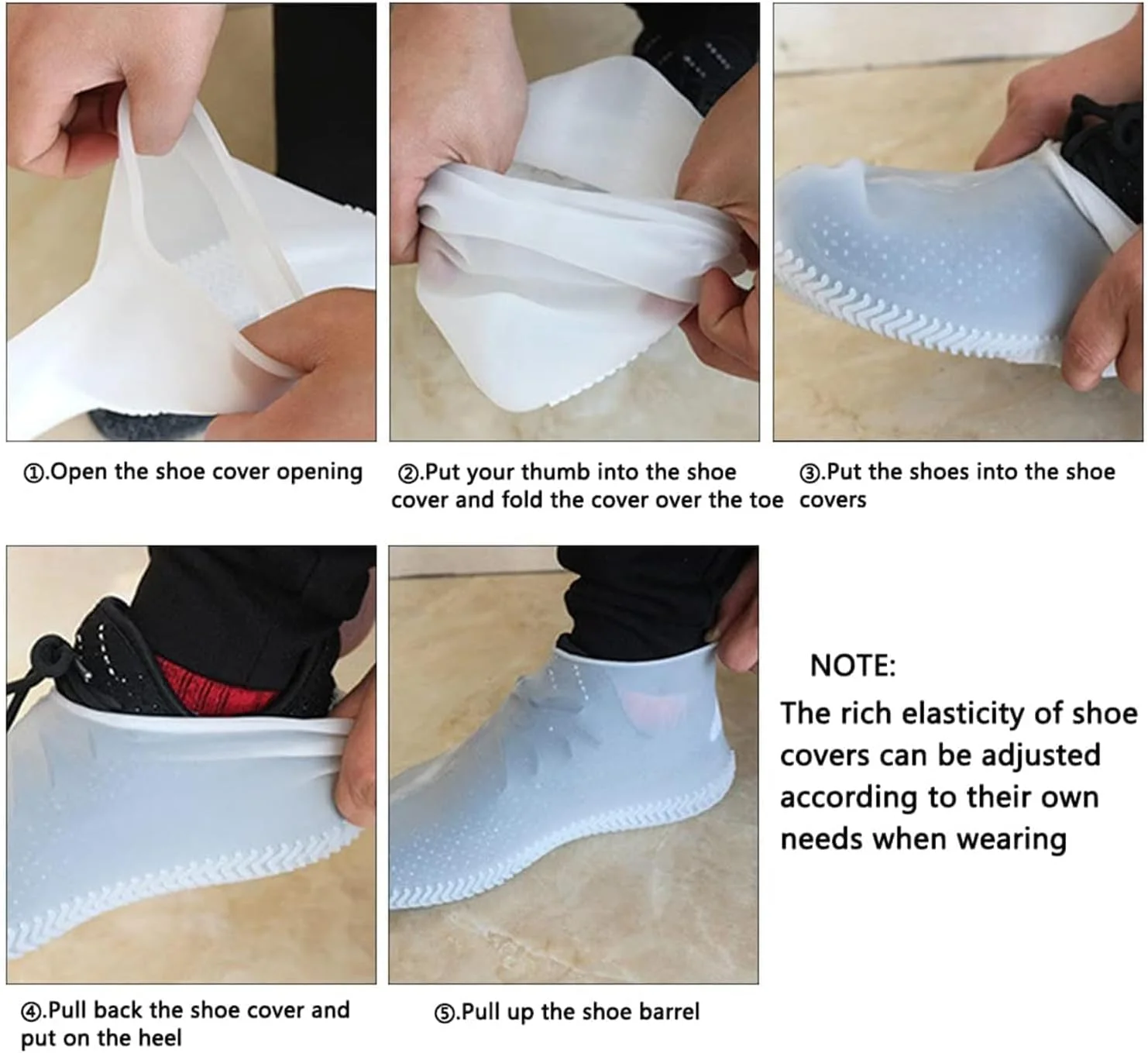 ①.Open the shoe cover opening

②.Put your thumb into the shoe cover and fold the cover over the toe

③.Put the shoes into the shoe covers

④.Pull back the shoe cover and put on the heel

⑤.Pull up the shoe barrel

NOTE:
The rich elasticity of shoe covers can be adjusted according to their own needs when wearing