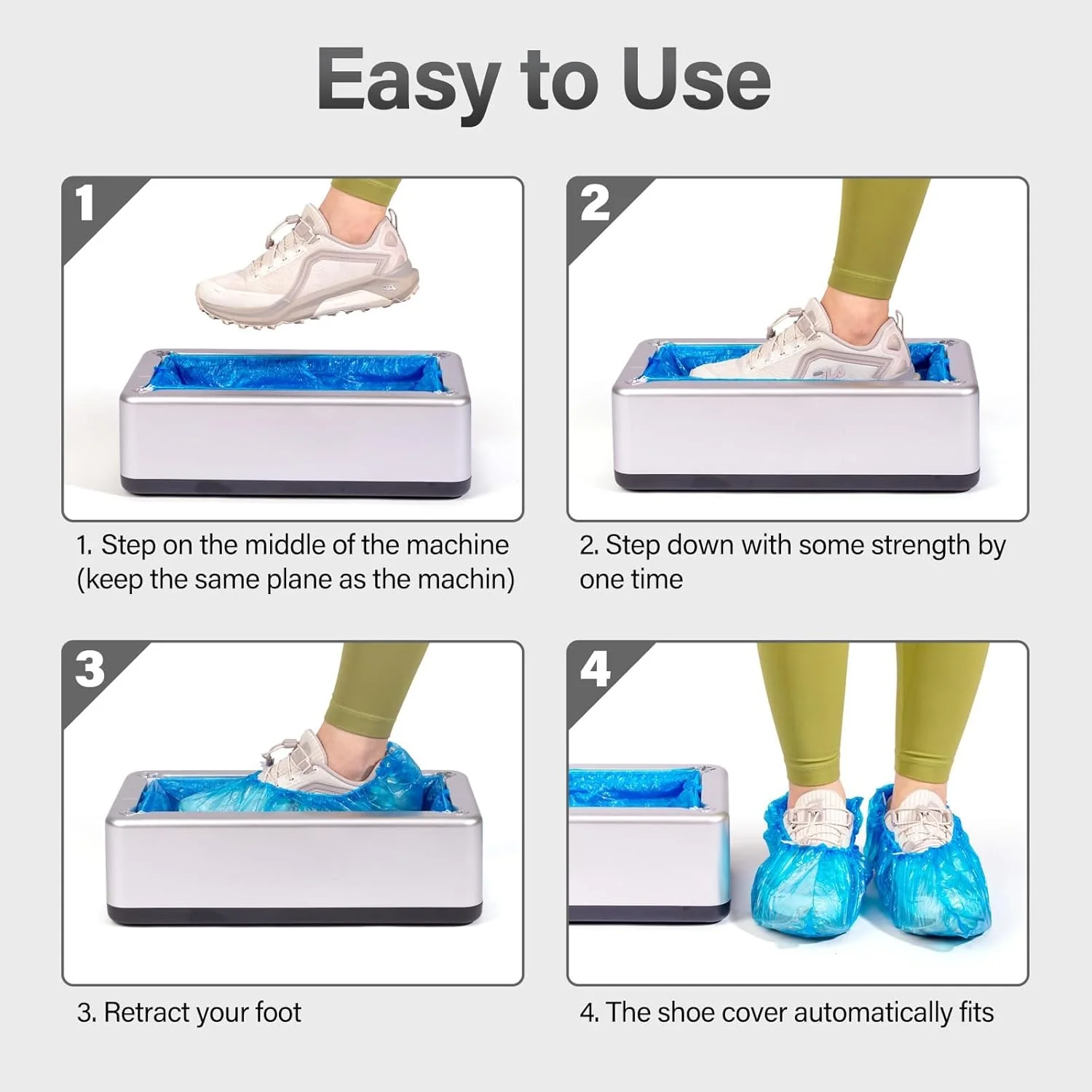 Easy to Use

1

1. Step on the middle of the machine (keep the same plane as the machin)

2

2. Step down with some strength by one time

3

3. Retract your foot

4

4. The shoe cover automatically fits