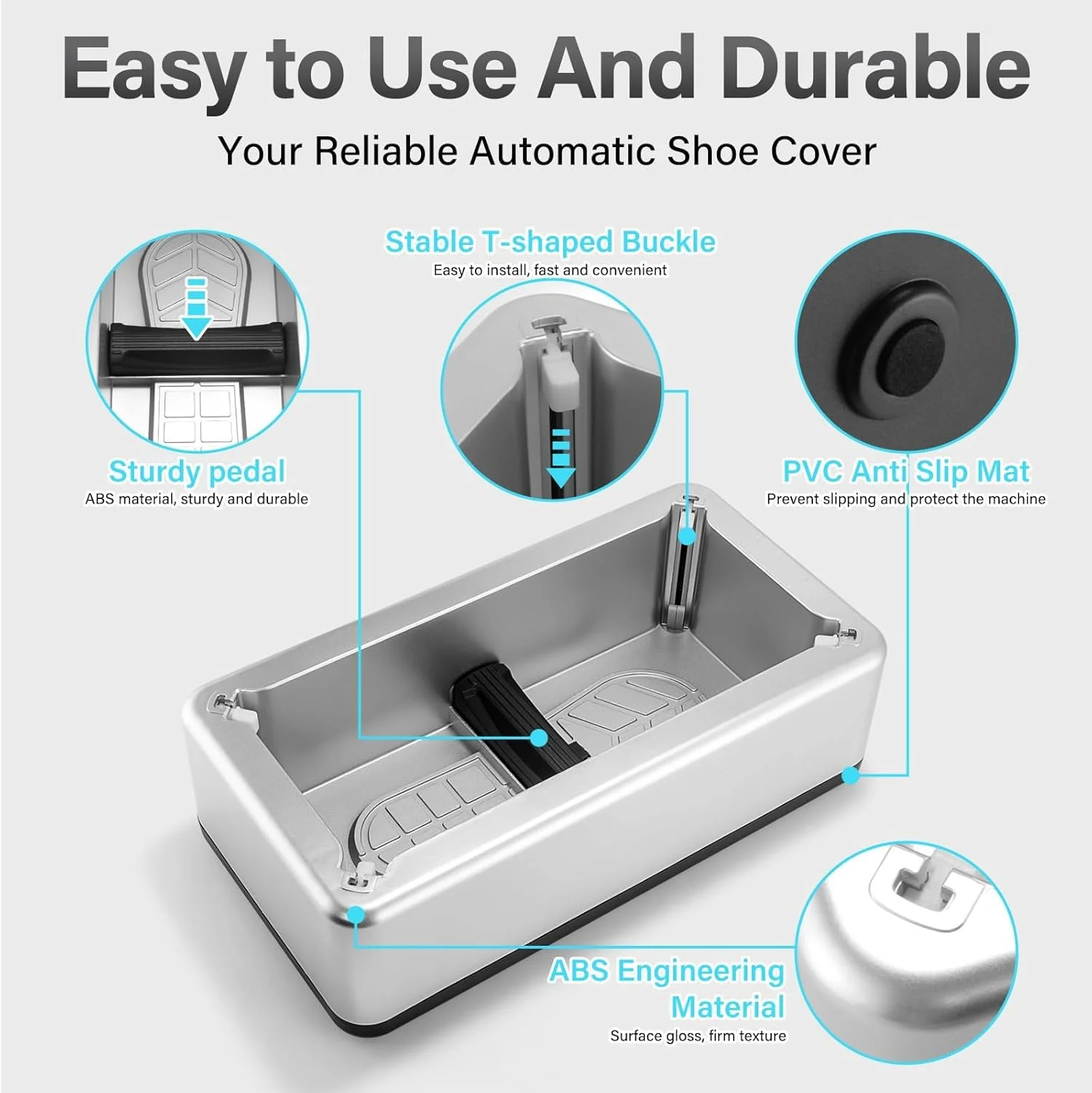 Easy to Use And Durable

Your Reliable Automatic Shoe Cover

Stable T-shaped Buckle
Easy to install, fast and convenient

Sturdy pedal
ABS material, sturdy and durable

PVC Anti Slip Mat
Prevent slipping and protect the machine

ABS Engineering Material
Surface gloss, firm texture