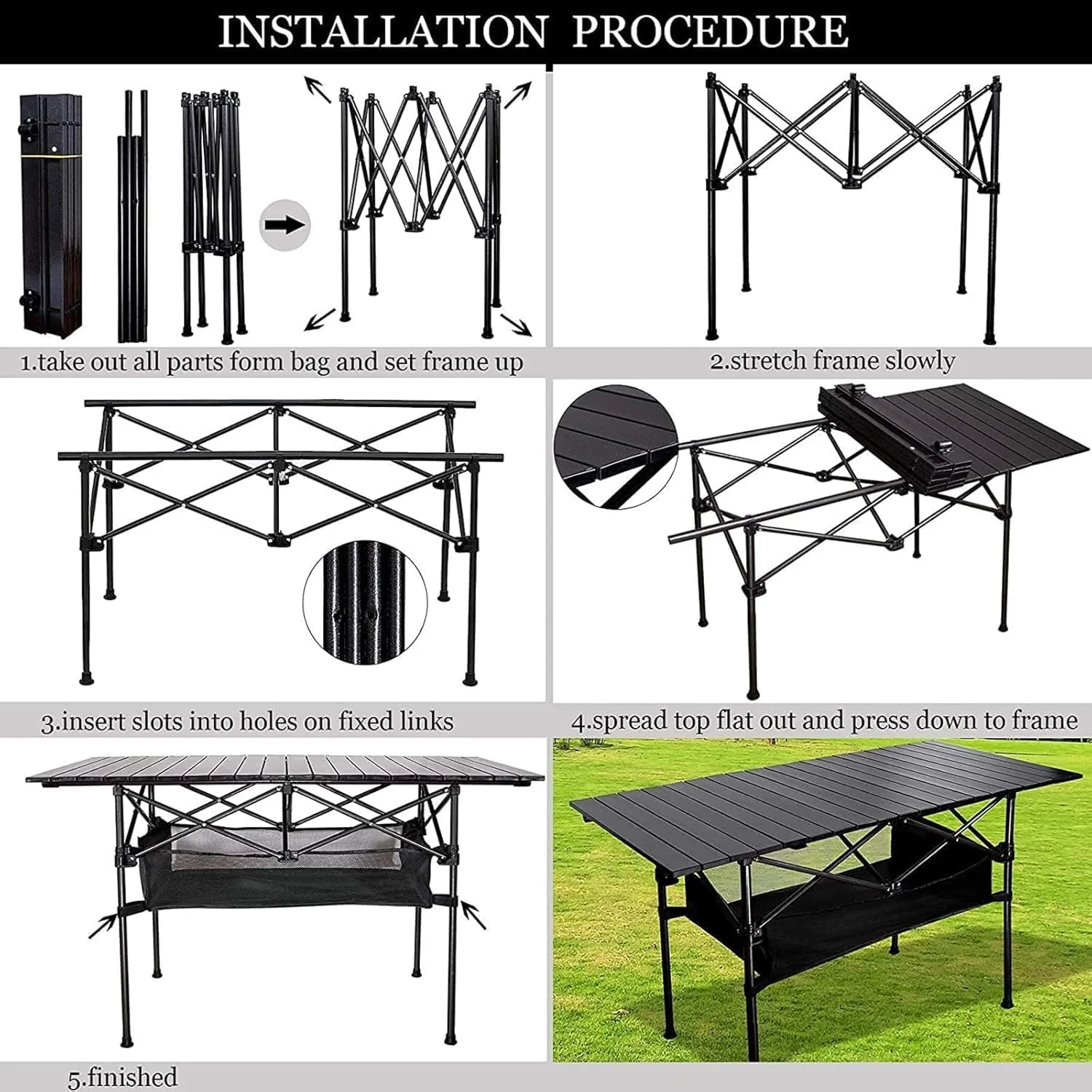 INSTALLATION PROCEDURE

1.take out all parts form bag and set frame up

2.stretch frame slowly

3.insert slots into holes on fixed links

4.spread top flat out and press down to frame

5.finished