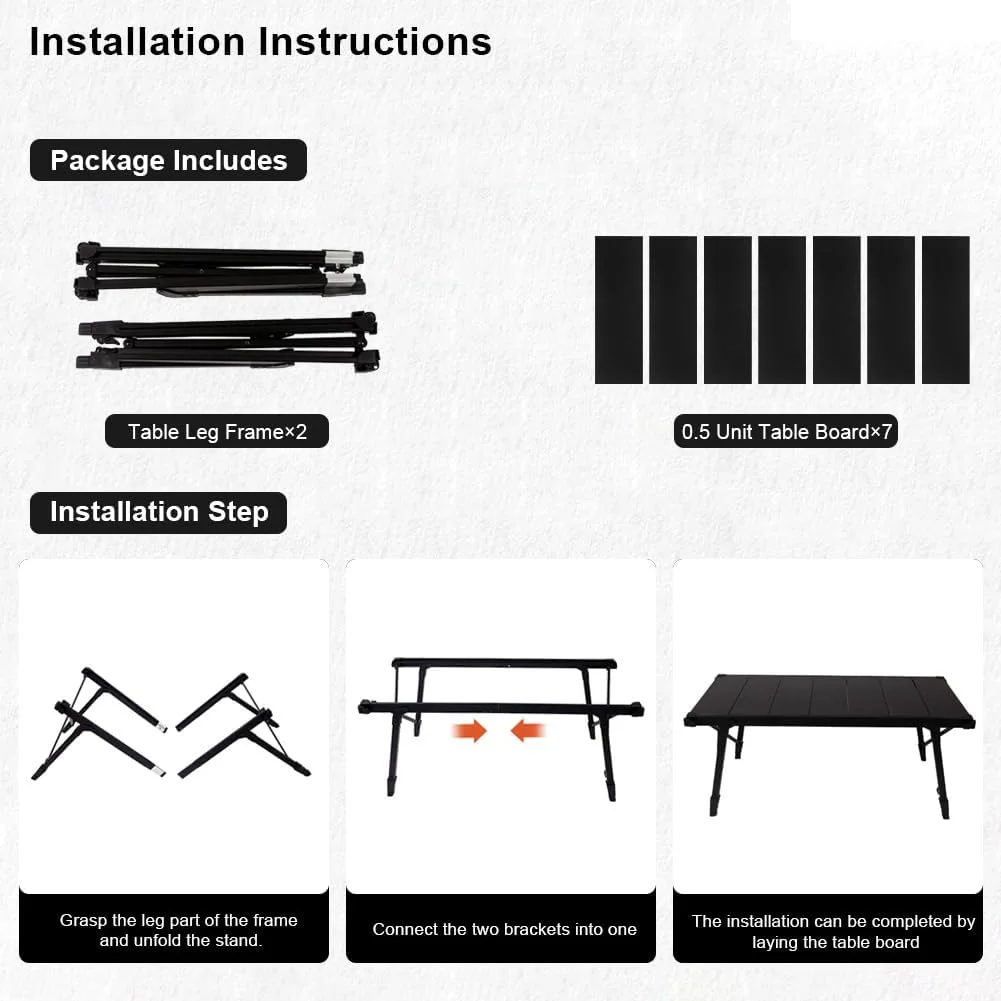 Installation Instructions

Package Includes

Table Leg Frame×2

0.5 Unit Table Board×7

Installation Step

Grasp the leg part of the frame and unfold the stand.

Connect the two brackets into one

The installation can be completed by laying the table board