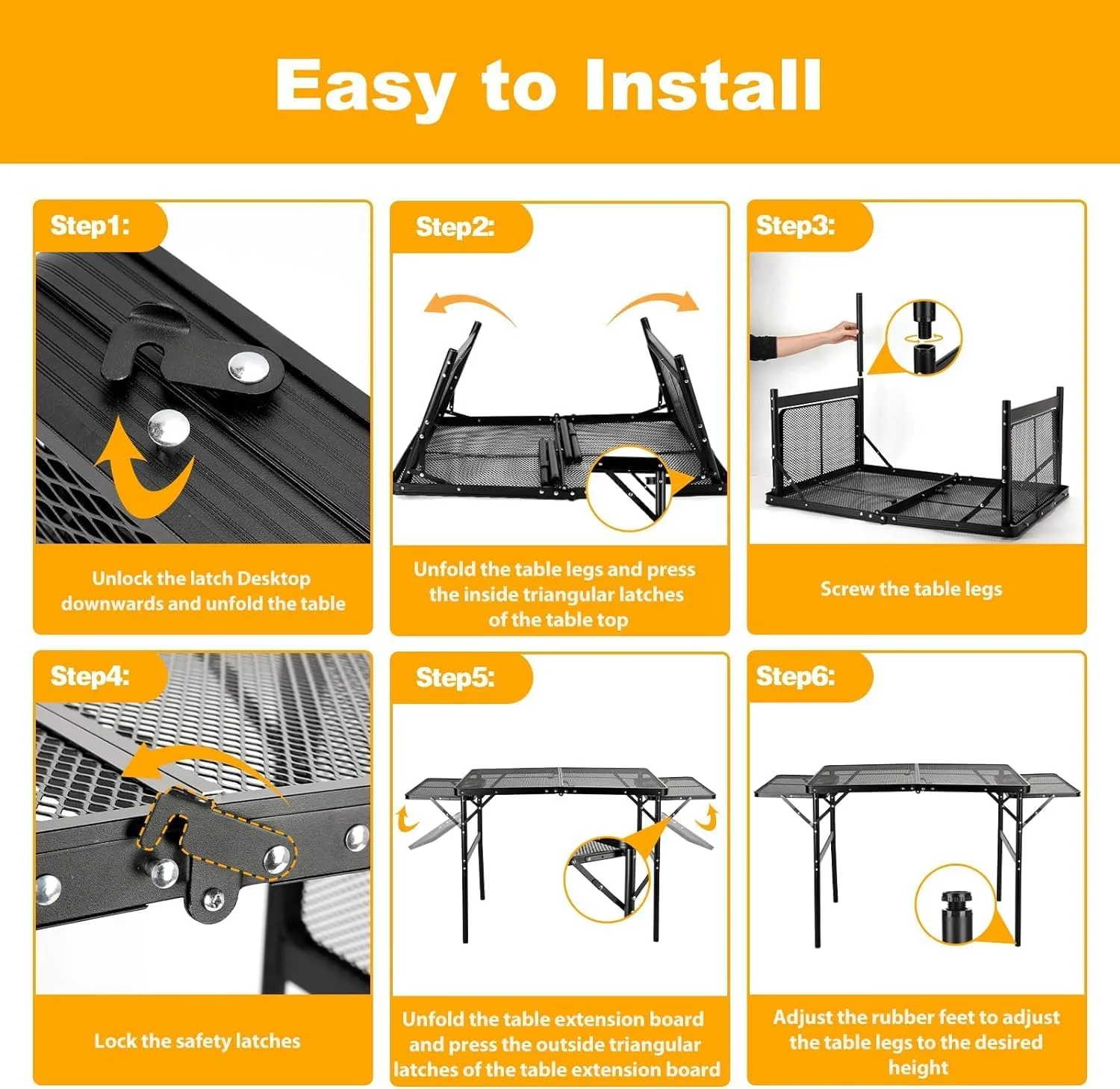 Easy to Install

Step1:

Unlock the latch Desktop downwards and unfold the table

Step2:

Unfold the table legs and press the inside triangular latches of the table top

Step3:

Screw the table legs

Step4:

Lock the safety latches

Step5:

Unfold the table extension board and press the outside triangular latches of the table extension board

Step6:

Adjust the rubber feet to adjust the table legs to the desired height