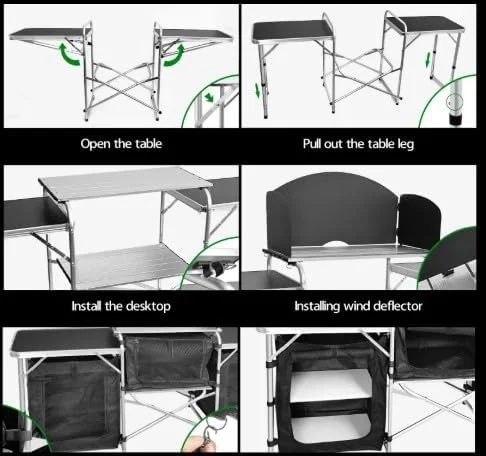 Open the table

Pull out the table leg

Install the desktop

Installing wind deflector