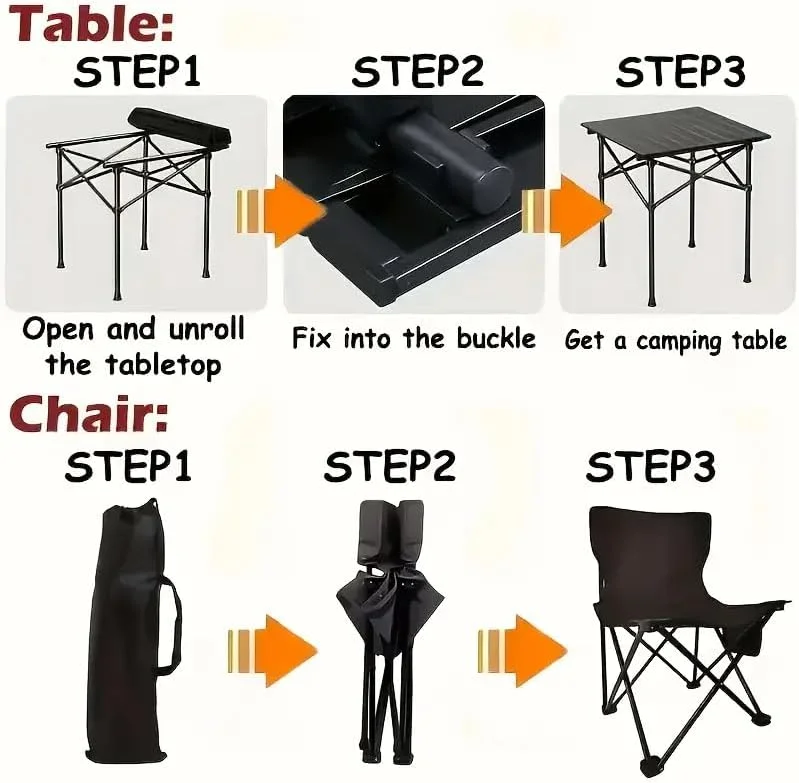 Table:

STEP1

Open and unroll the tabletop

STEP2

Fix into the buckle

STEP3

Get a camping table

Chair:

STEP1

STEP2

STEP3