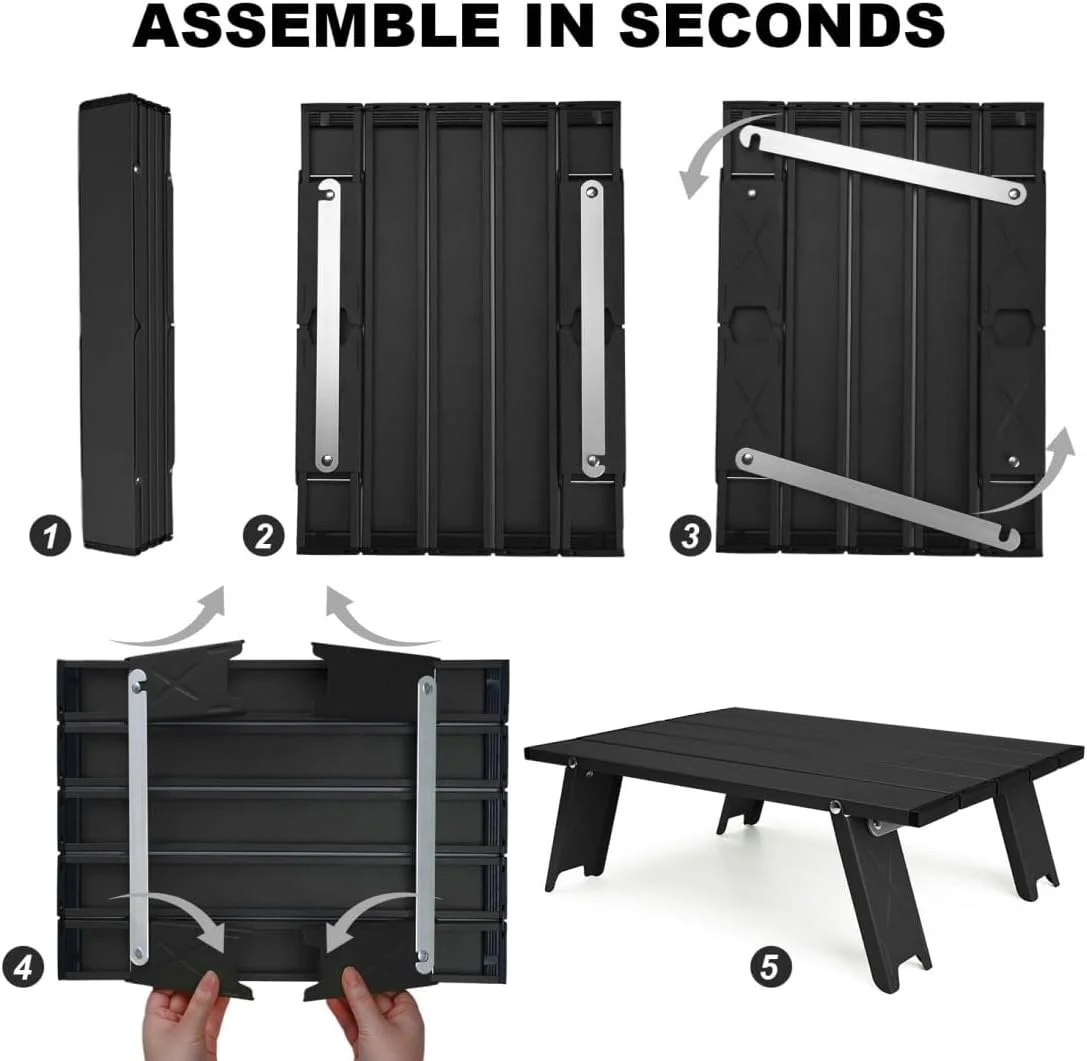 ASSEMBLE IN SECONDS

1

2

3

4

5