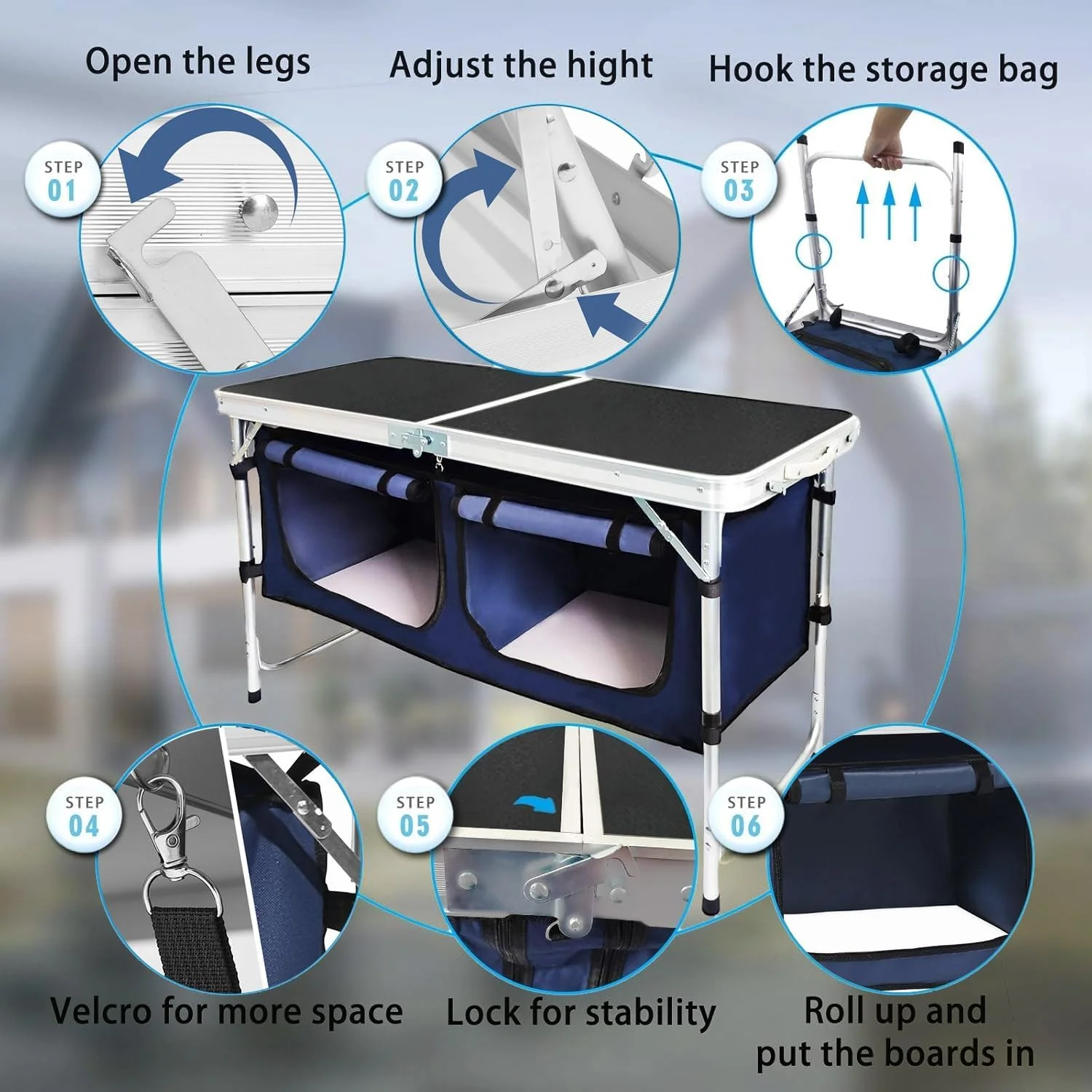 Open the legs

Adjust the hight

Hook the storage bag

STEP 01

STEP 02

STEP 03

STEP 04

STEP 05

STEP 06

Velcro for more space

Lock for stability

Roll up and put the boards in