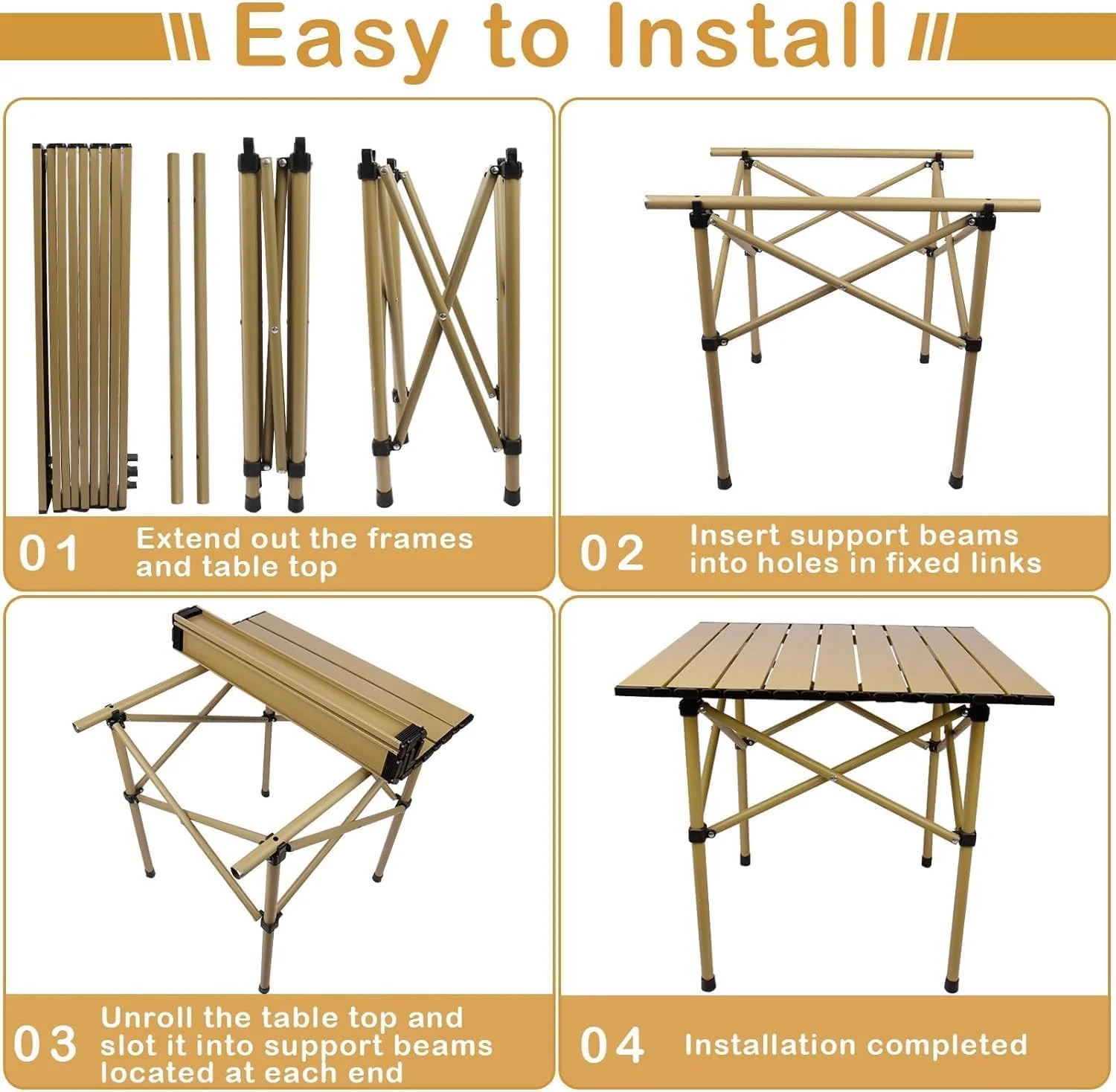 Easy to Install

01 Extend out the frames and table top

02 Insert support beams into holes in fixed links

03 Unroll the table top and slot it into support beams located at each end

04 Installation completed