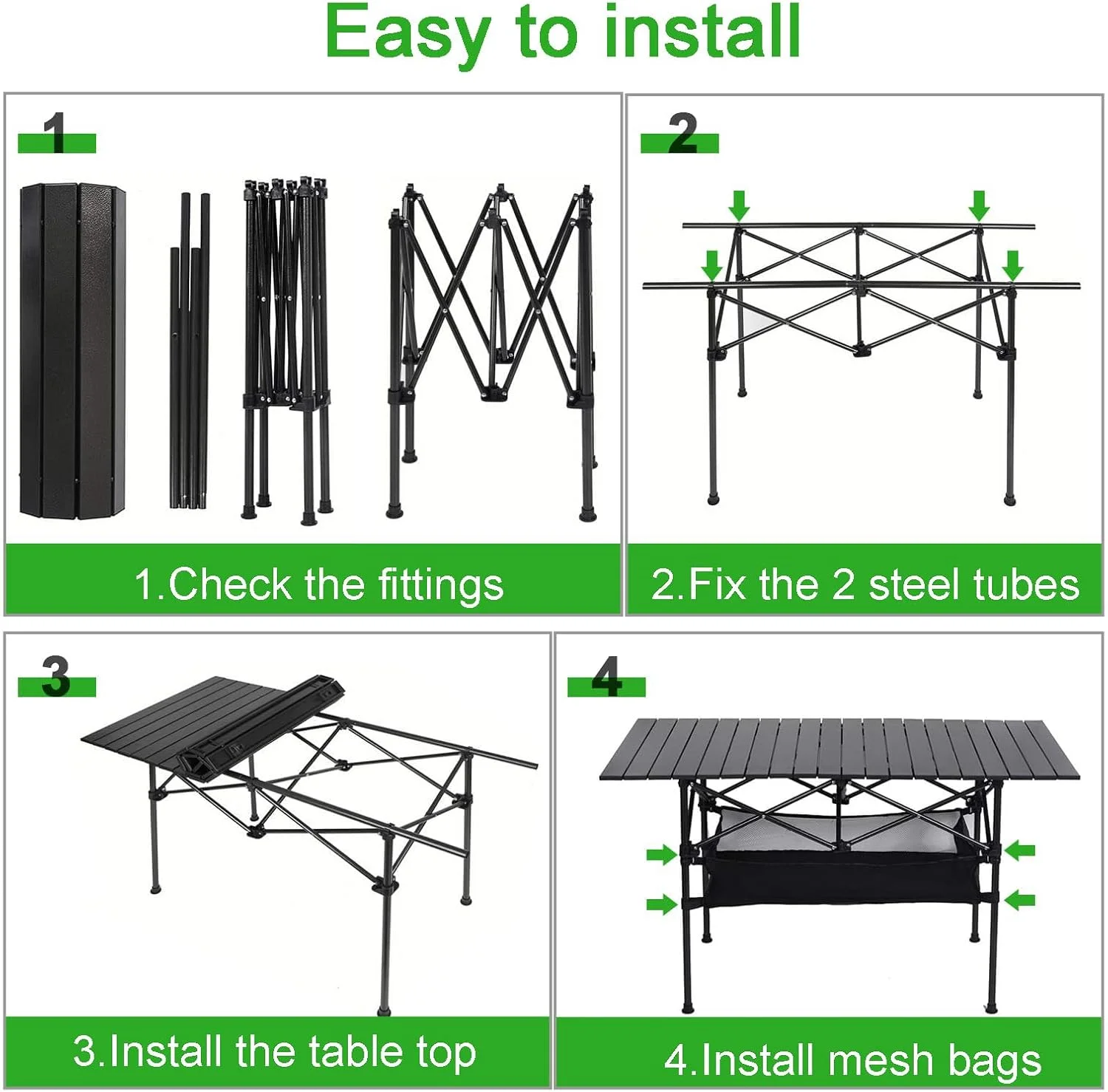 Easy to install

1

1.Check the fittings

2

2.Fix the 2 steel tubes

3

3.Install the table top

4

4.Install mesh bags