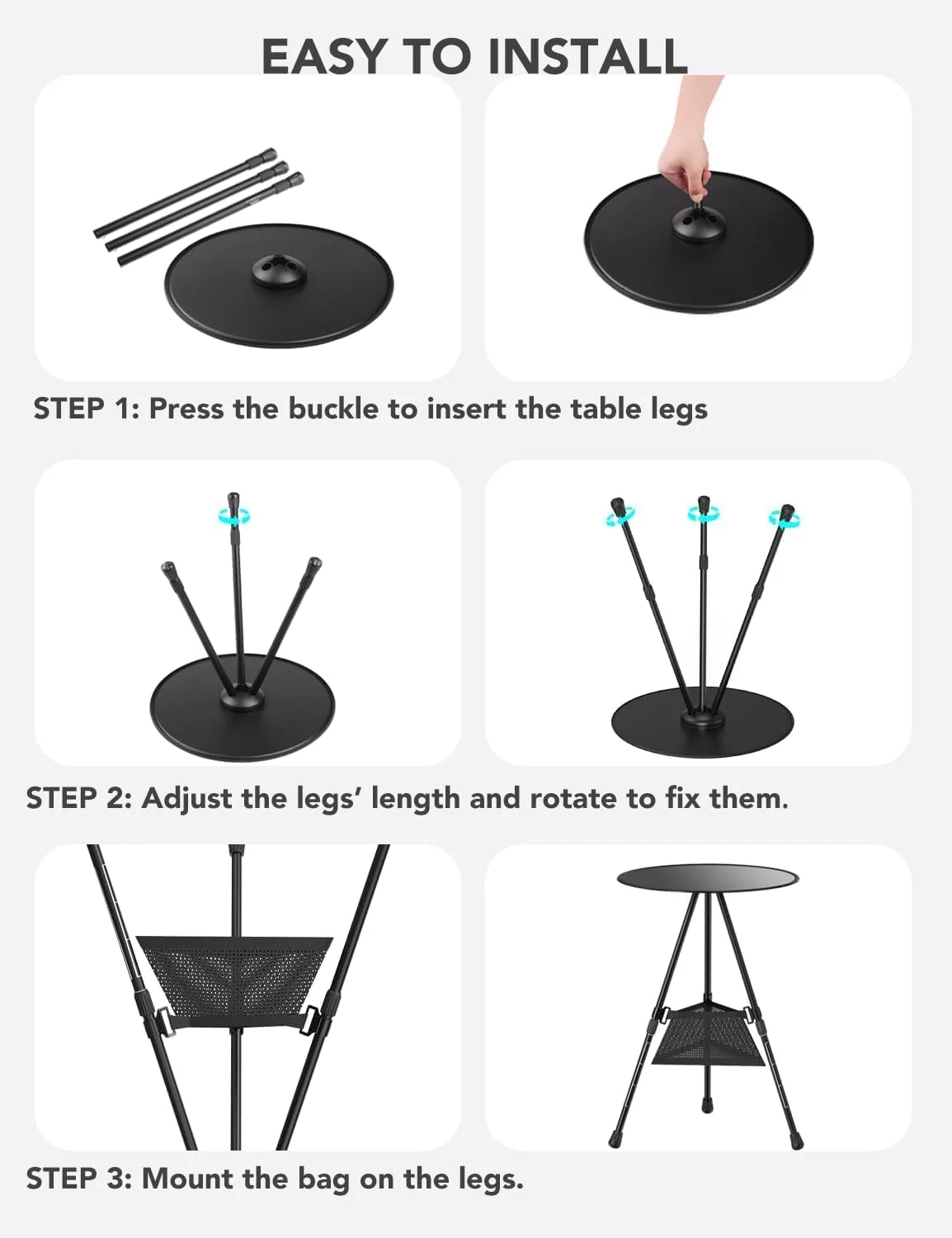 EASY TO INSTALL

STEP 1: Press the buckle to insert the table legs

STEP 2: Adjust the legs' length and rotate to fix them.

STEP 3: Mount the bag on the legs.