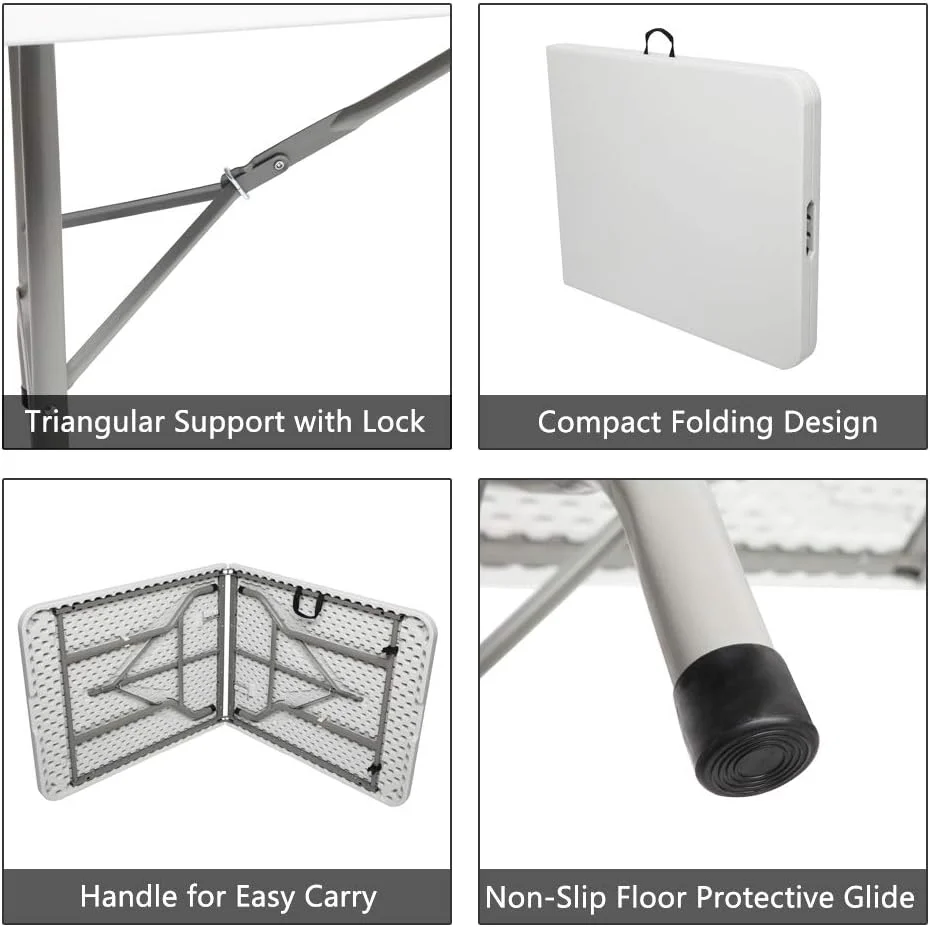 Triangular Support with Lock

Compact Folding Design

Handle for Easy Carry

Non-Slip Floor Protective Glide