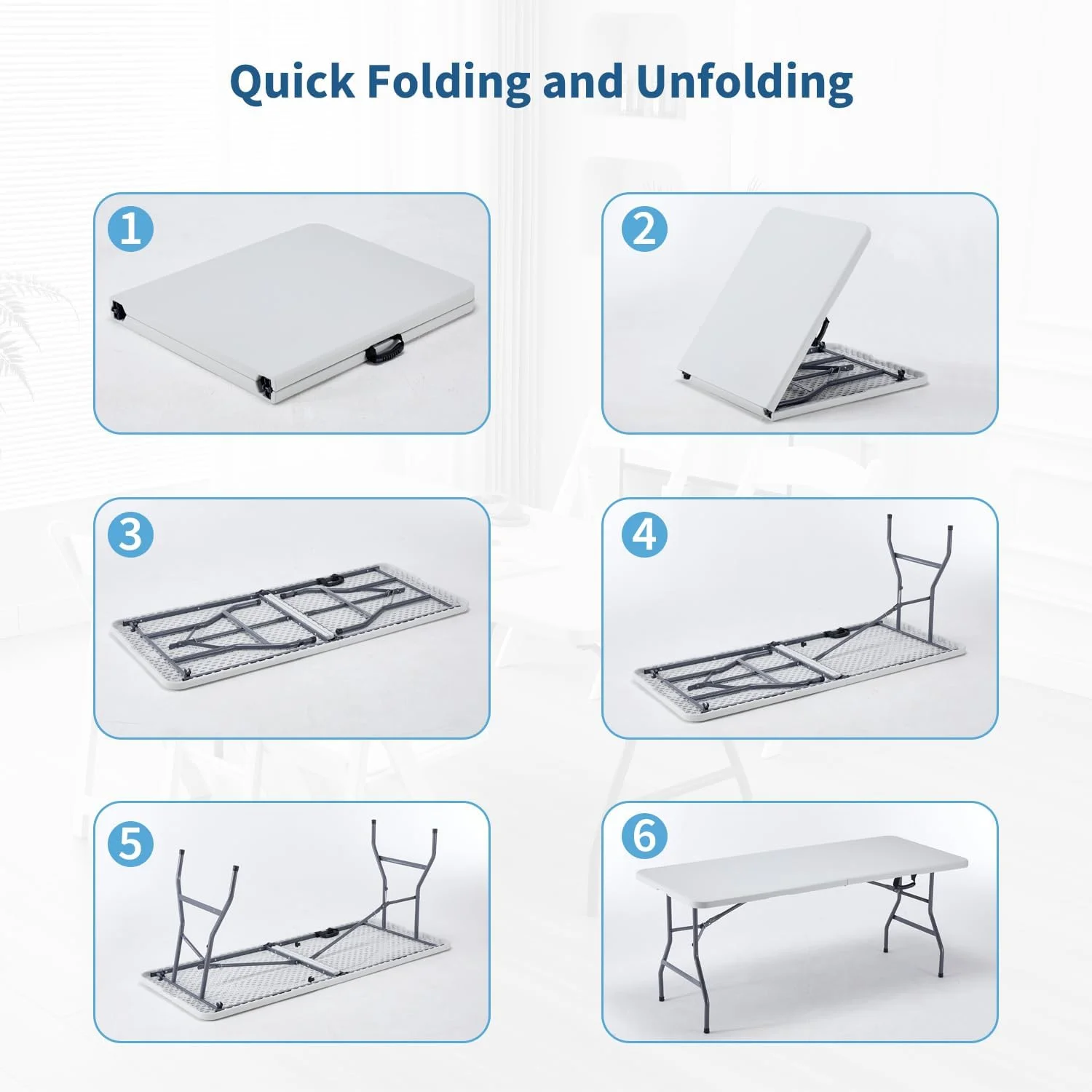 Quick Folding and Unfolding

1

2

3

4

5

6