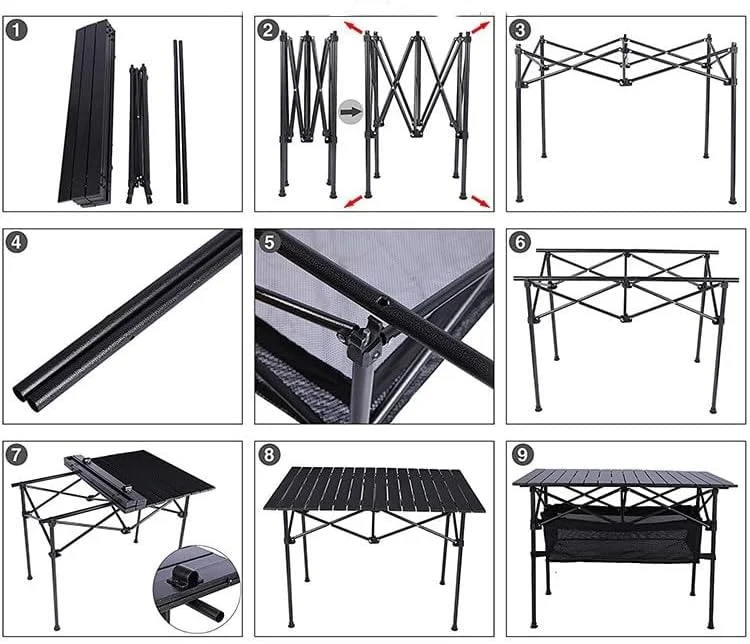 1

2

3

4

5

6

7

8

9