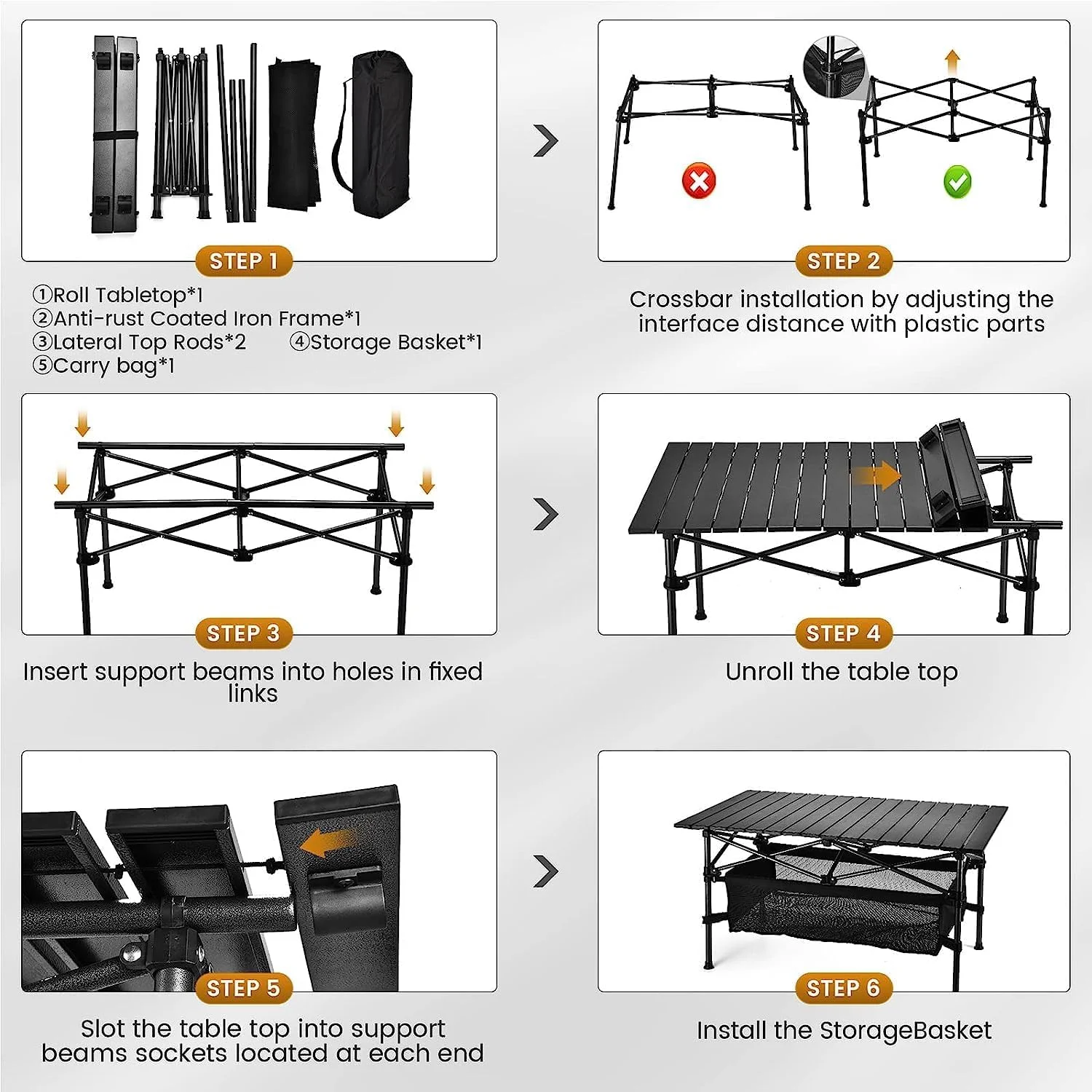 STEP 1

①Roll Tabletop*1
②Anti-rust Coated Iron Frame*1
③Lateral Top Rods*2 ④Storage Basket*1
⑤Carry bag*1

STEP 2

Crossbar installation by adjusting the interface distance with plastic parts

STEP 3

Insert support beams into holes in fixed links

STEP 4

Unroll the table top

STEP 5

Slot the table top into support beams sockets located at each end

STEP 6

Install the StorageBasket