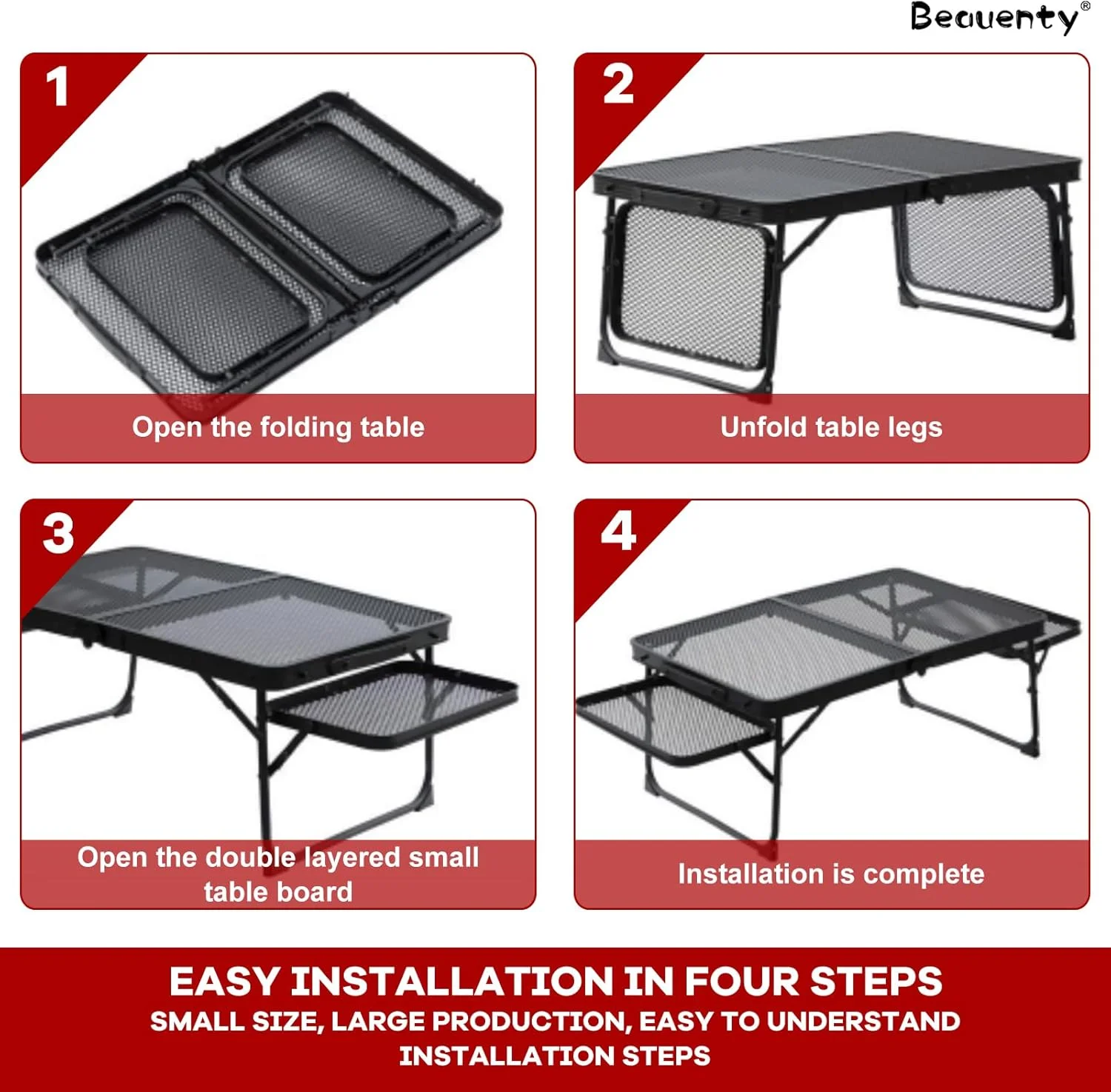 Beauenty®

1
Open the folding table

2
Unfold table legs

3
Open the double layered small table board

4
Installation is complete

EASY INSTALLATION IN FOUR STEPS
SMALL SIZE, LARGE PRODUCTION, EASY TO UNDERSTAND INSTALLATION STEPS