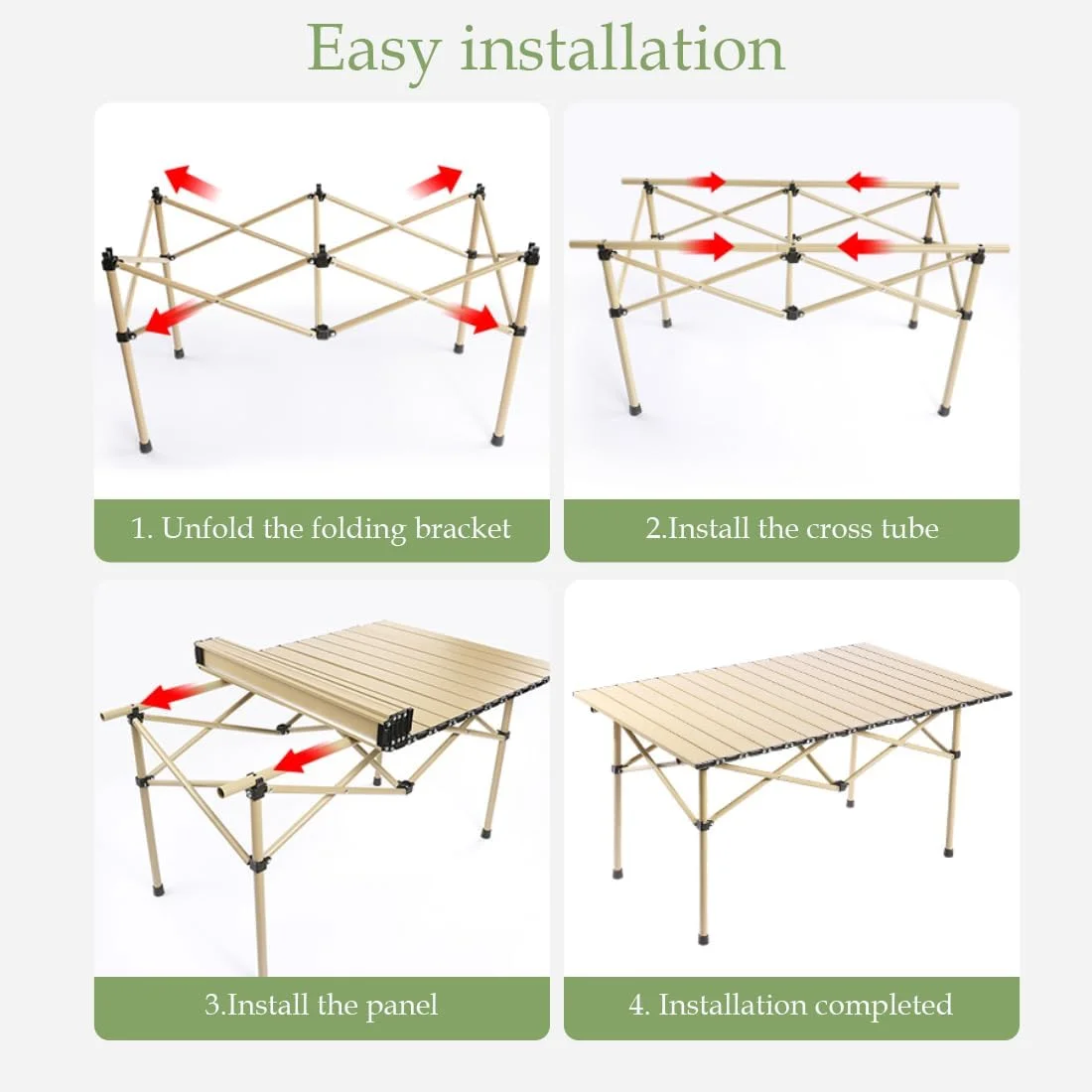 Easy installation

1. Unfold the folding bracket

2.Install the cross tube

3.Install the panel

4. Installation completed