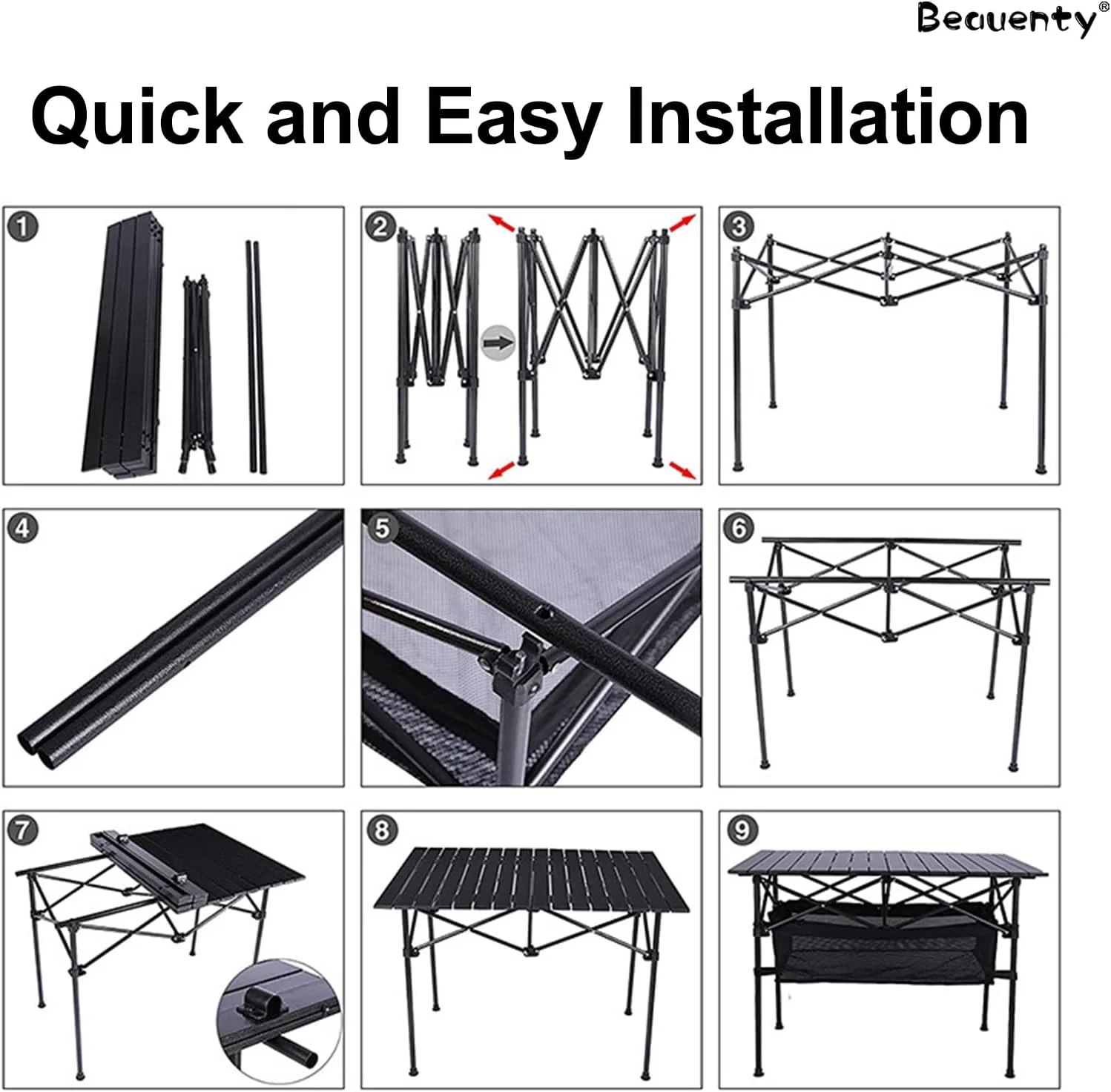 Beauenty®

Quick and Easy Installation

1

2

3

4

5

6

7

8

9