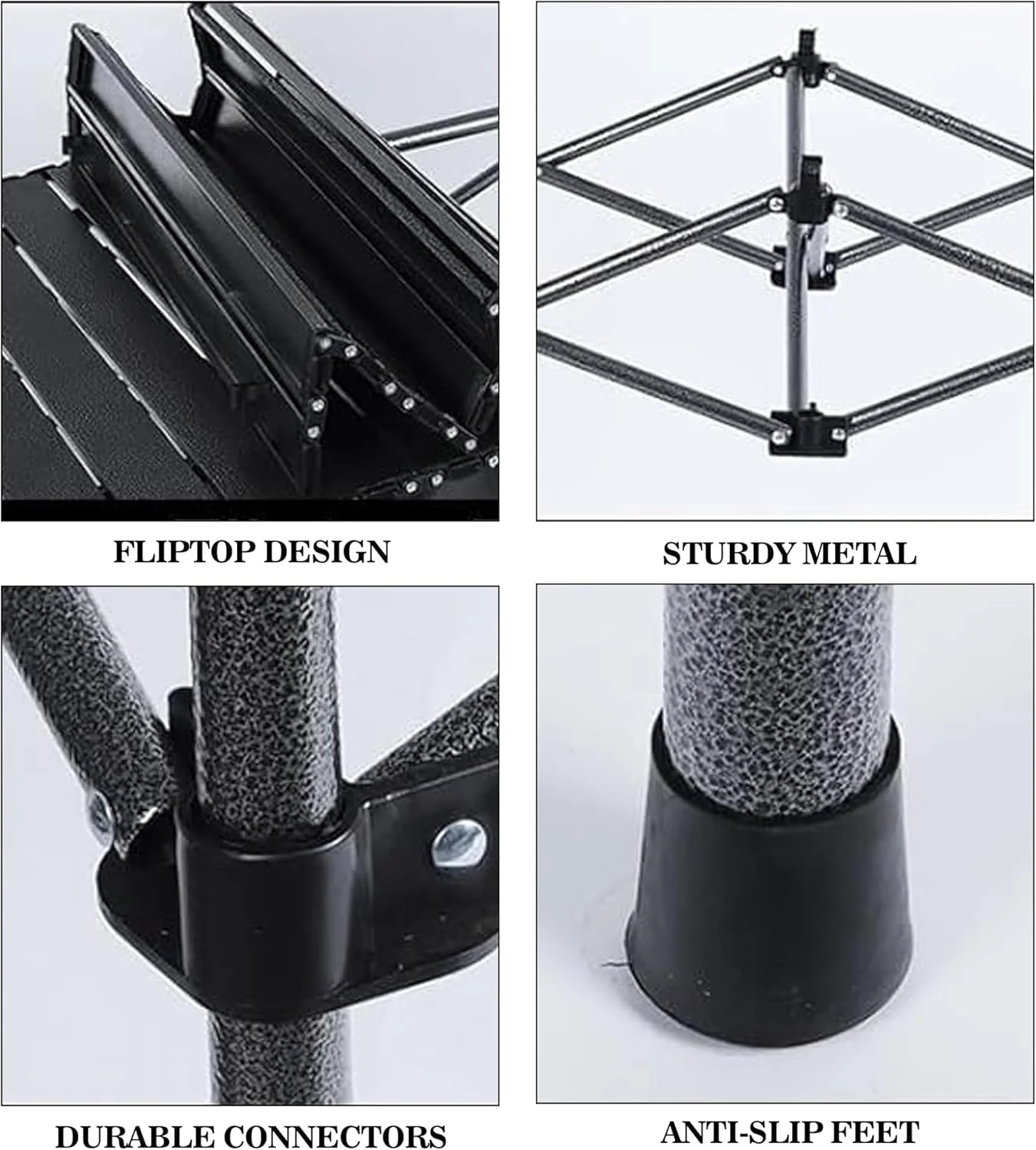 FLIPTOP DESIGN

STURDY METAL

DURABLE CONNECTORS

ANTI-SLIP FEET