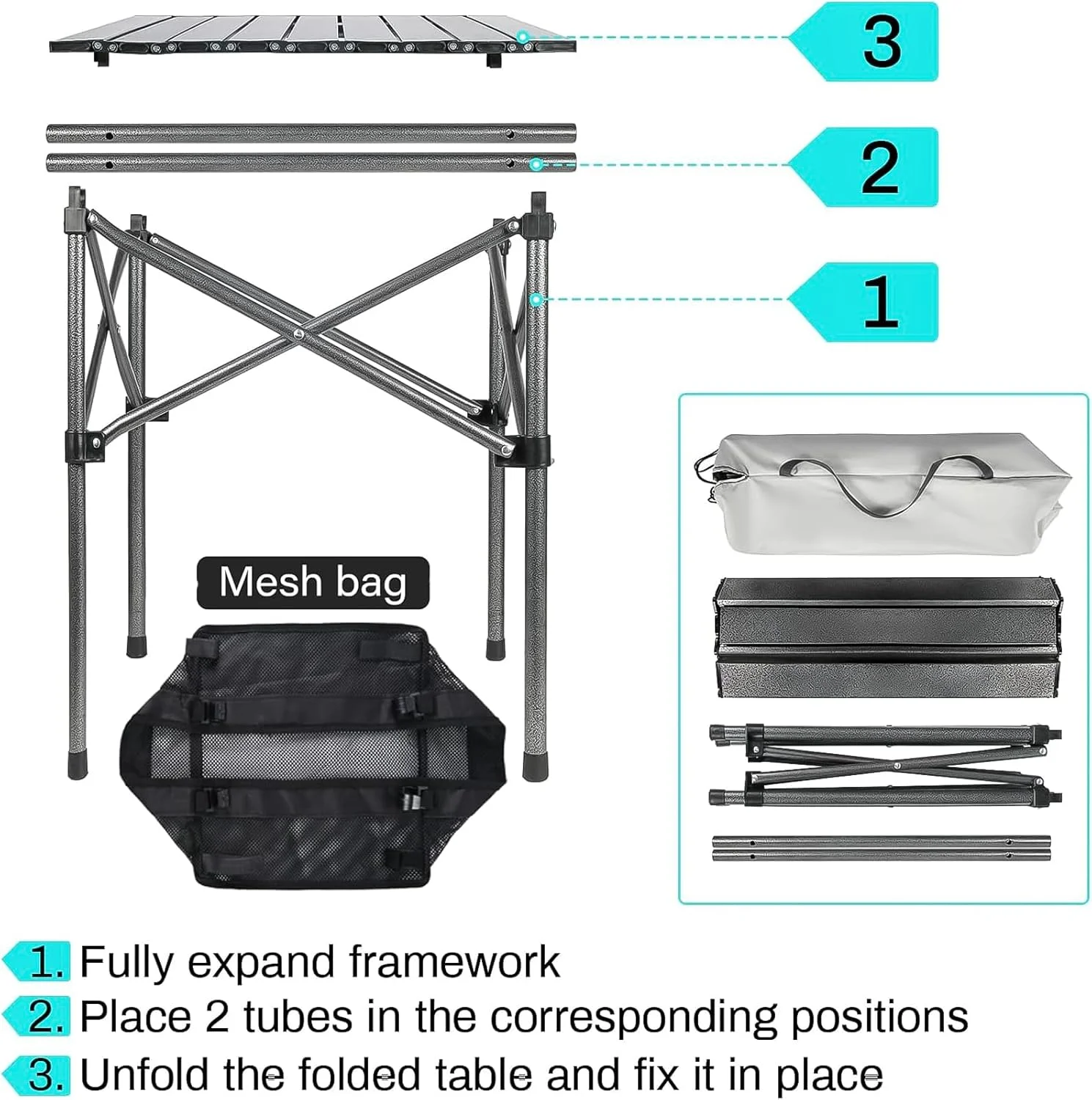 3

2

1

Mesh bag

1. Fully expand framework
2. Place 2 tubes in the corresponding positions
3. Unfold the folded table and fix it in place