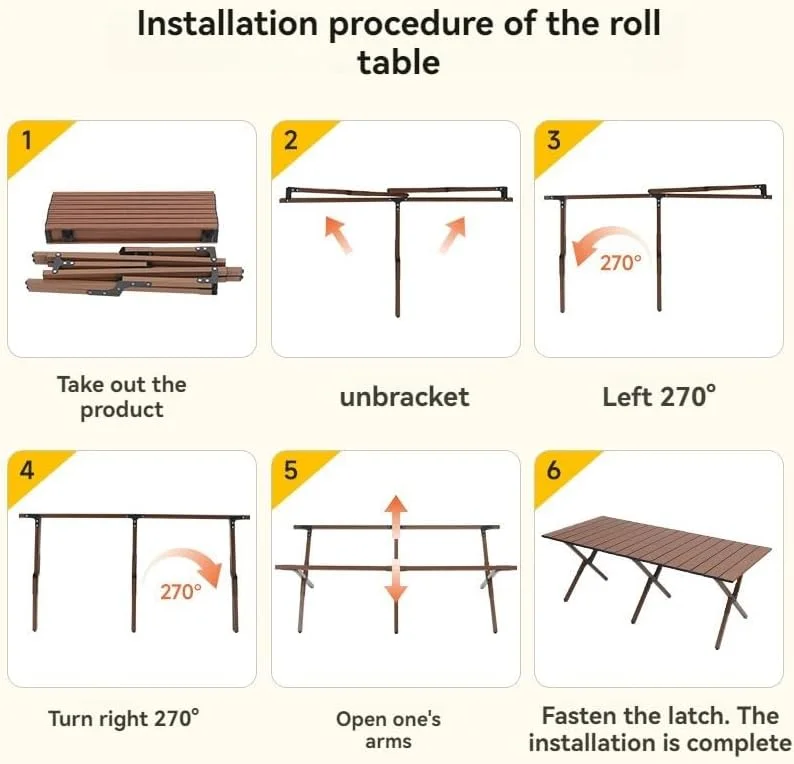 Installation procedure of the roll table

1

Take out the product

2

unbracket

3

270°

Left 270°

4

270°

Turn right 270°

5

Open one's arms

6

Fasten the latch. The installation is complete