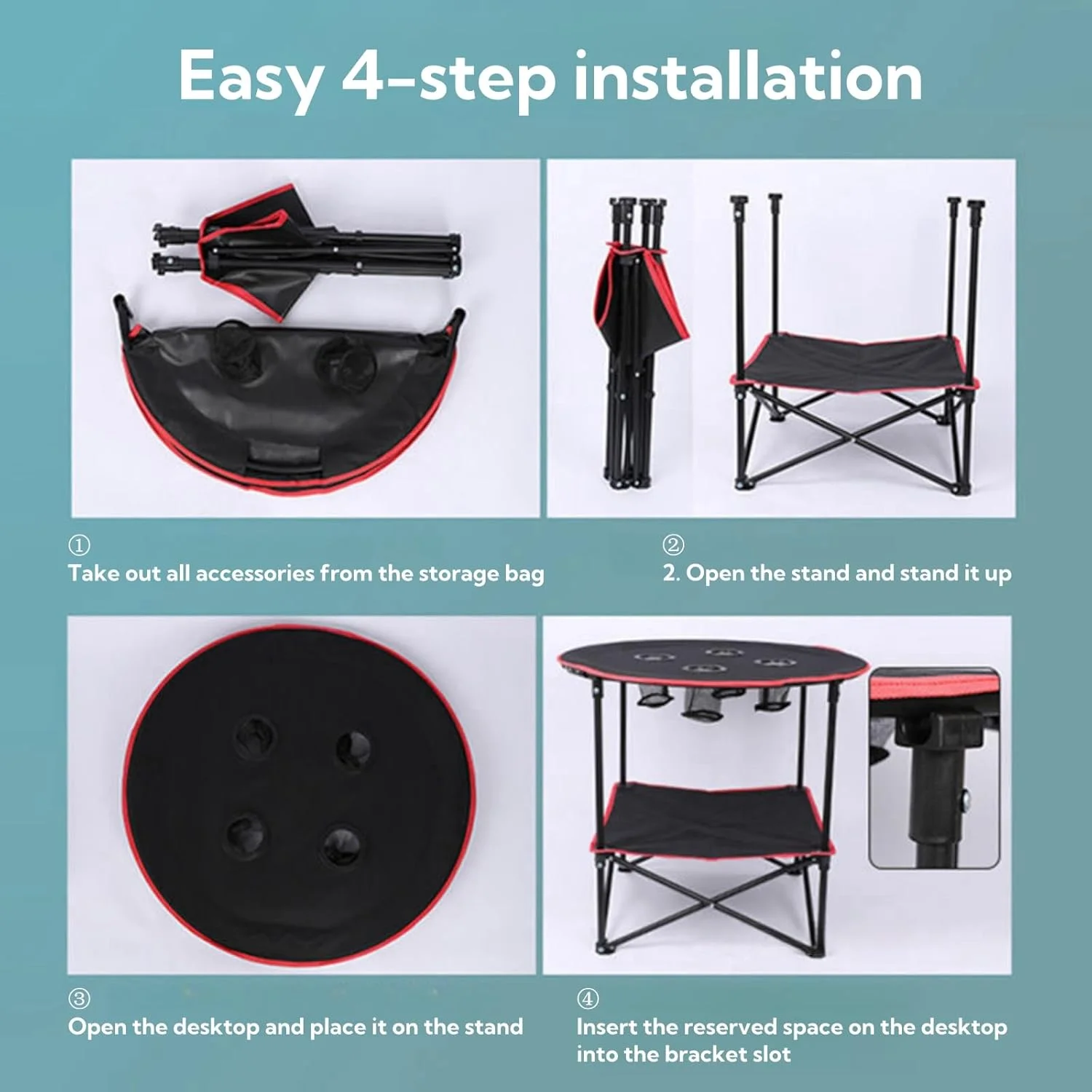 Easy 4-step installation

①
Take out all accessories from the storage bag

②
2. Open the stand and stand it up

③
Open the desktop and place it on the stand

④
Insert the reserved space on the desktop into the bracket slot