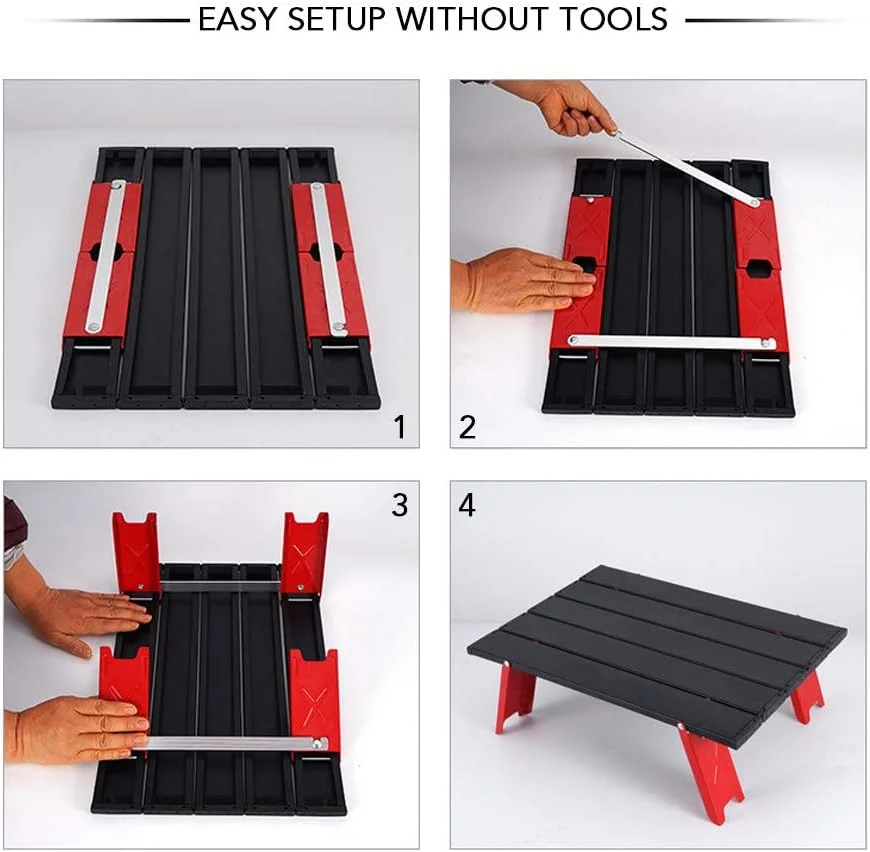 EASY SETUP WITHOUT TOOLS

1

2

3

4