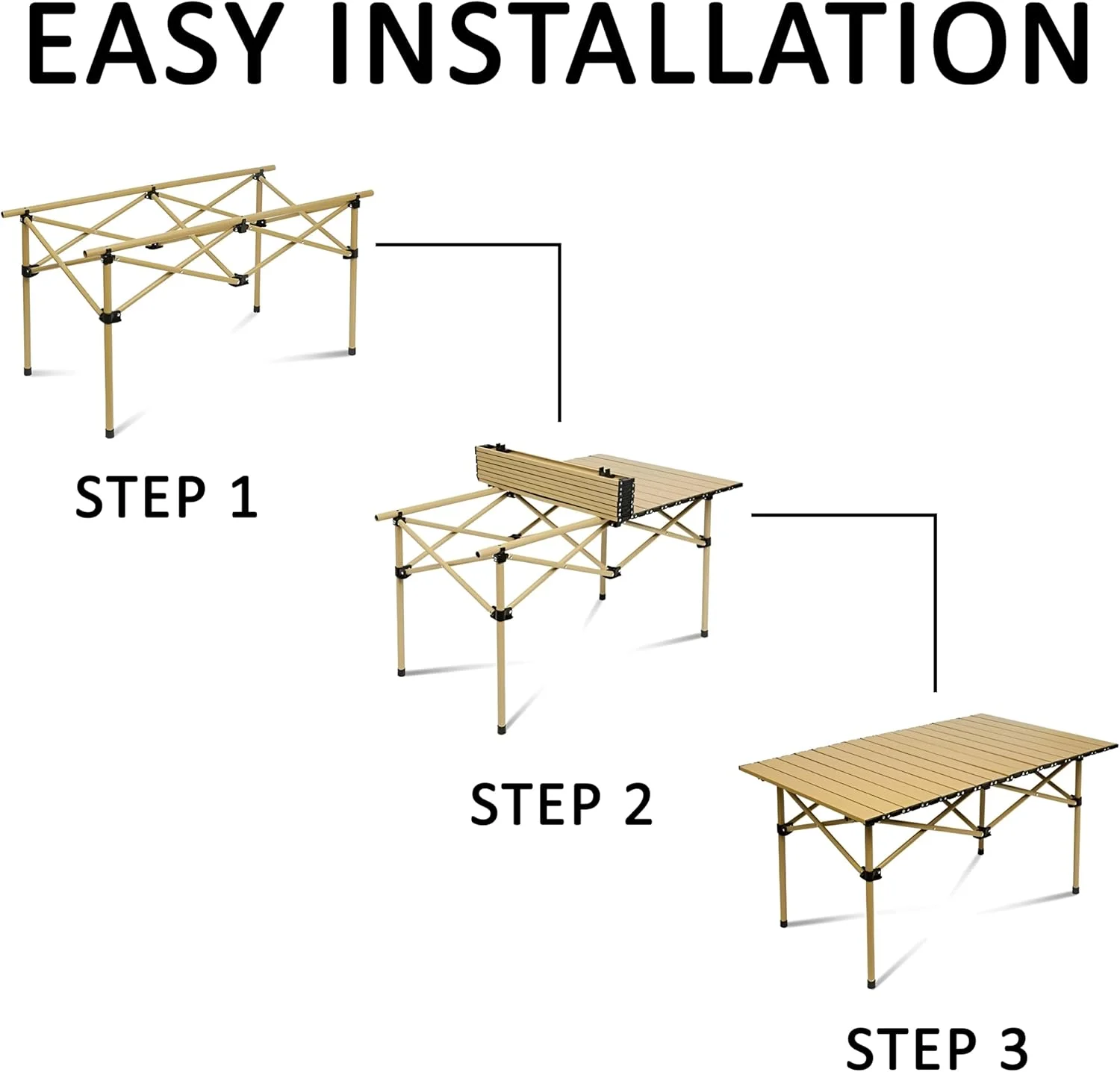 EASY INSTALLATION

STEP 1

STEP 2

STEP 3