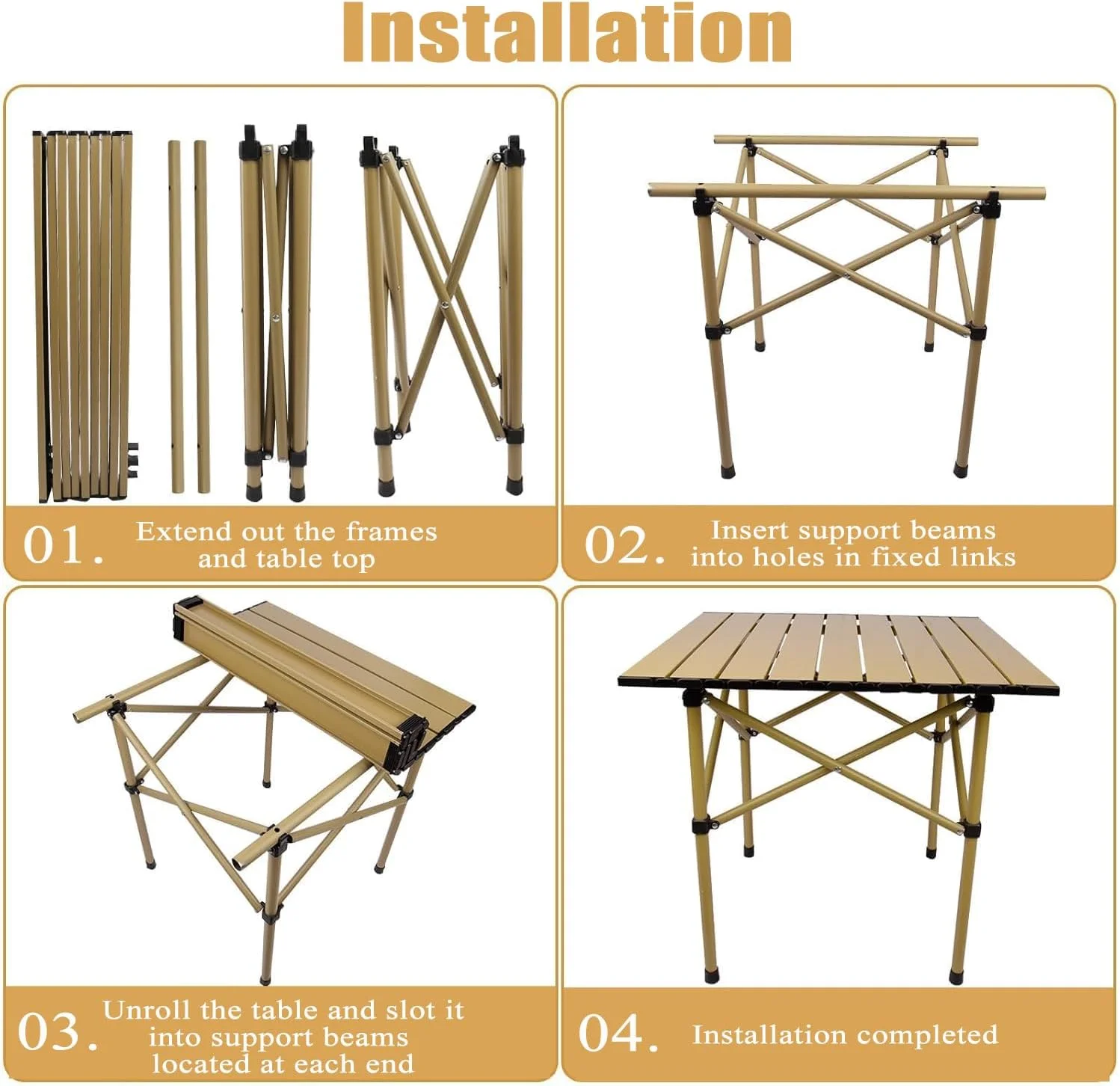 Installation

01. Extend out the frames and table top

02. Insert support beams into holes in fixed links

03. Unroll the table and slot it into support beams located at each end

04. Installation completed