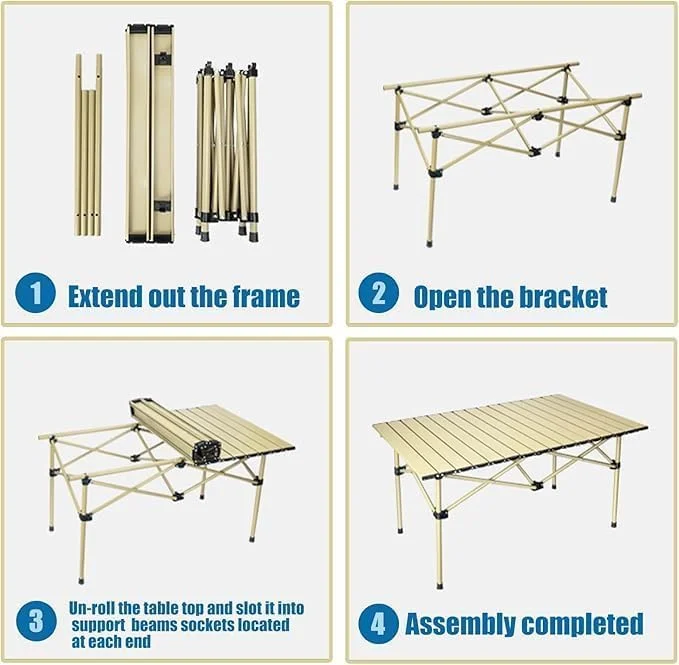 1 Extend out the frame

2 Open the bracket

3 Un-roll the table top and slot it into support beams sockets located at each end

4 Assembly completed