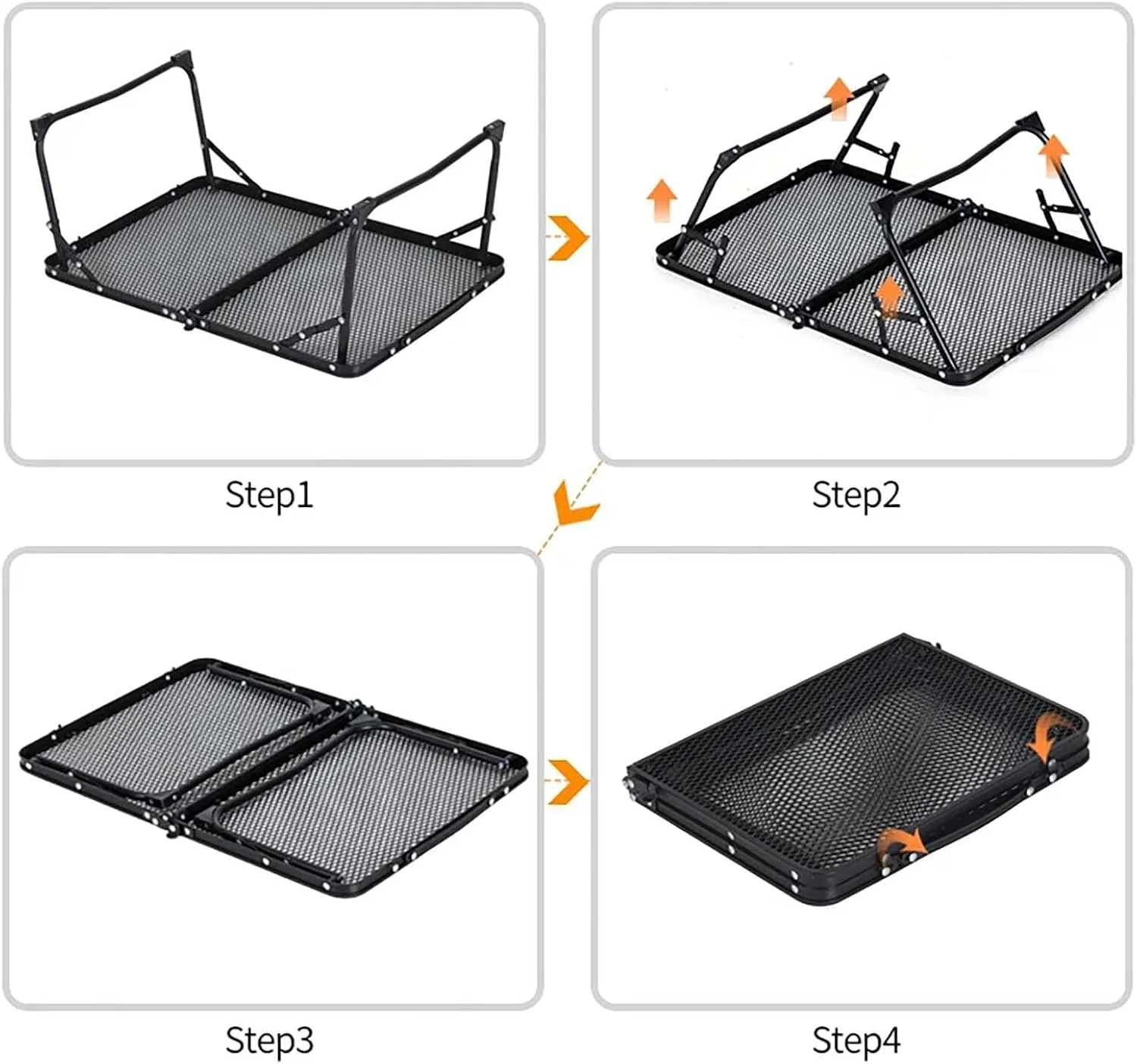 Step1

Step2

Step3

Step4