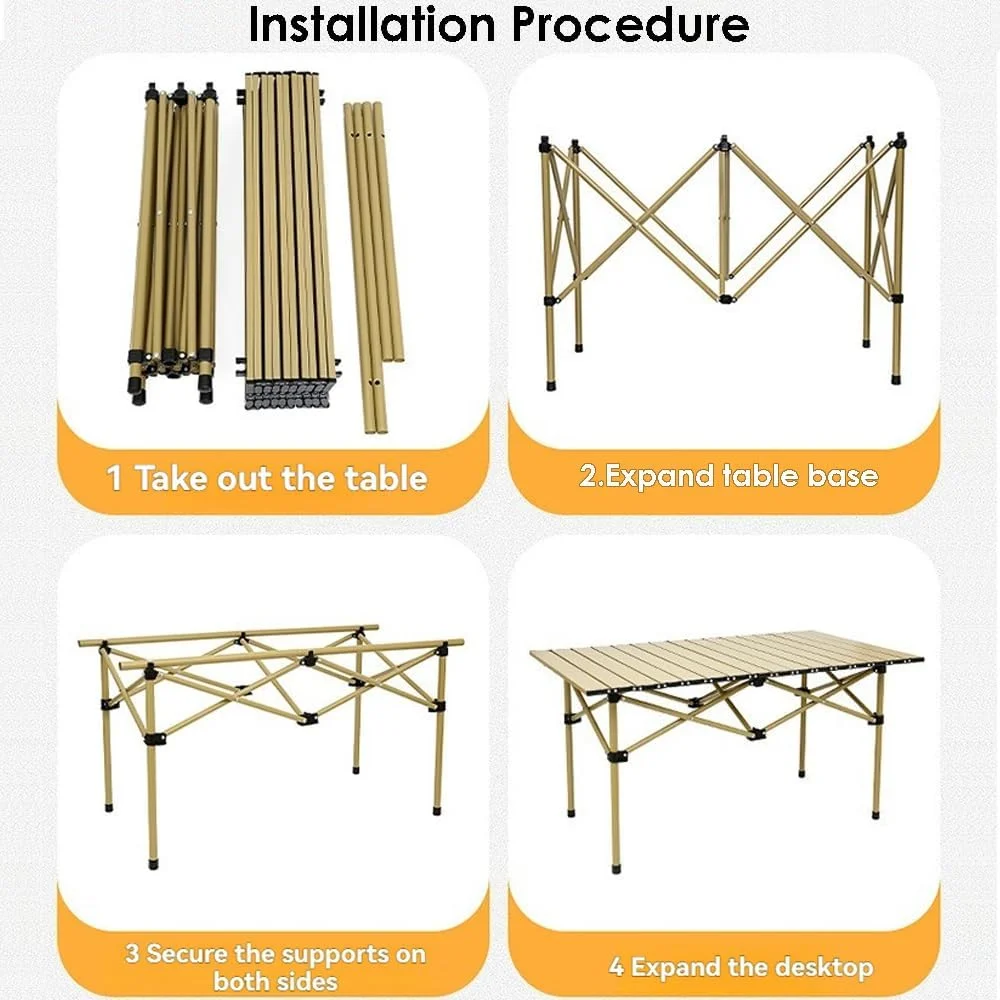 Installation Procedure

1 Take out the table

2.Expand table base

3 Secure the supports on both sides

4 Expand the desktop