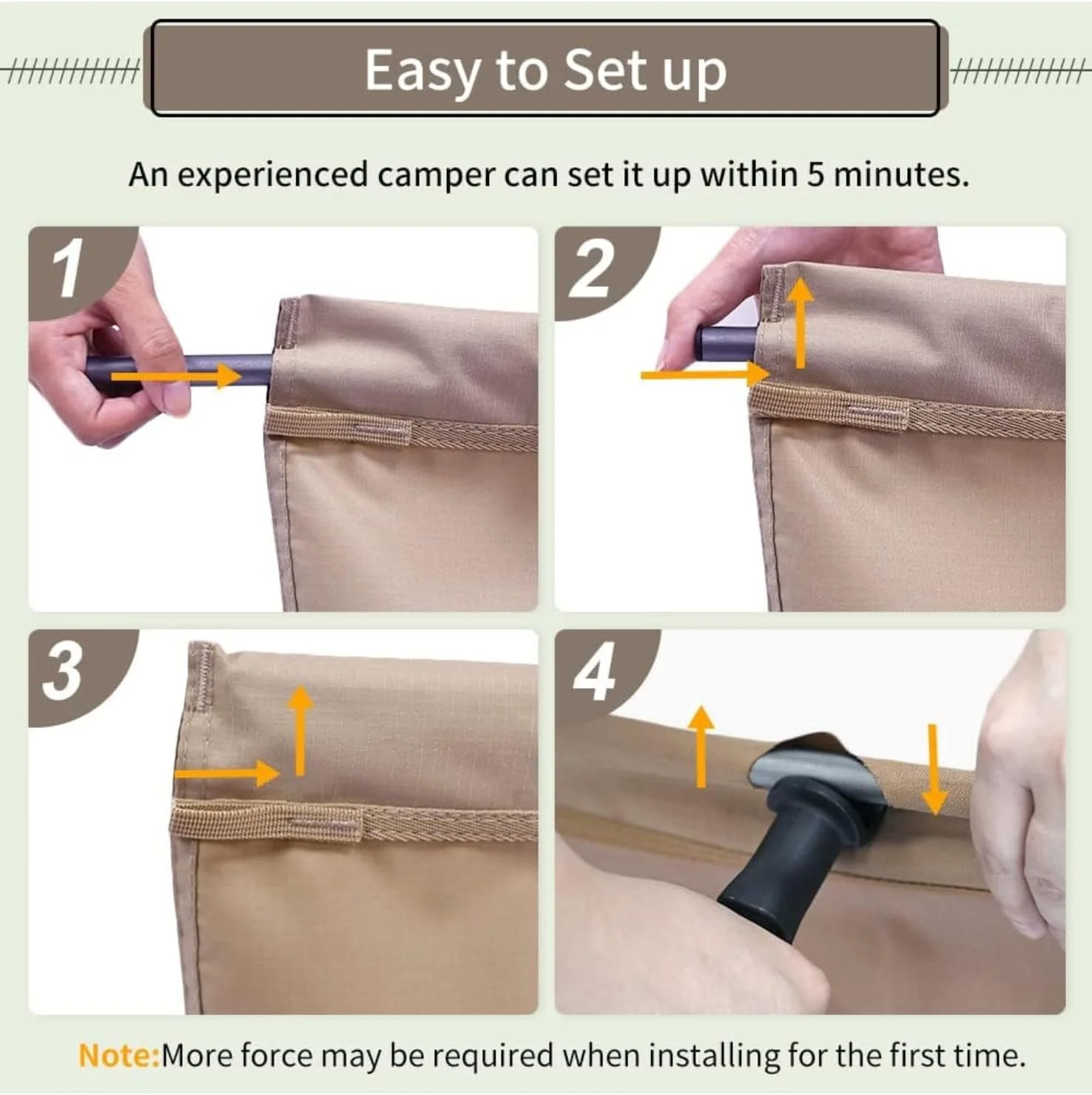 Easy to Set up

An experienced camper can set it up within 5 minutes.

1

2

3

4

Note:More force may be required when installing for the first time.