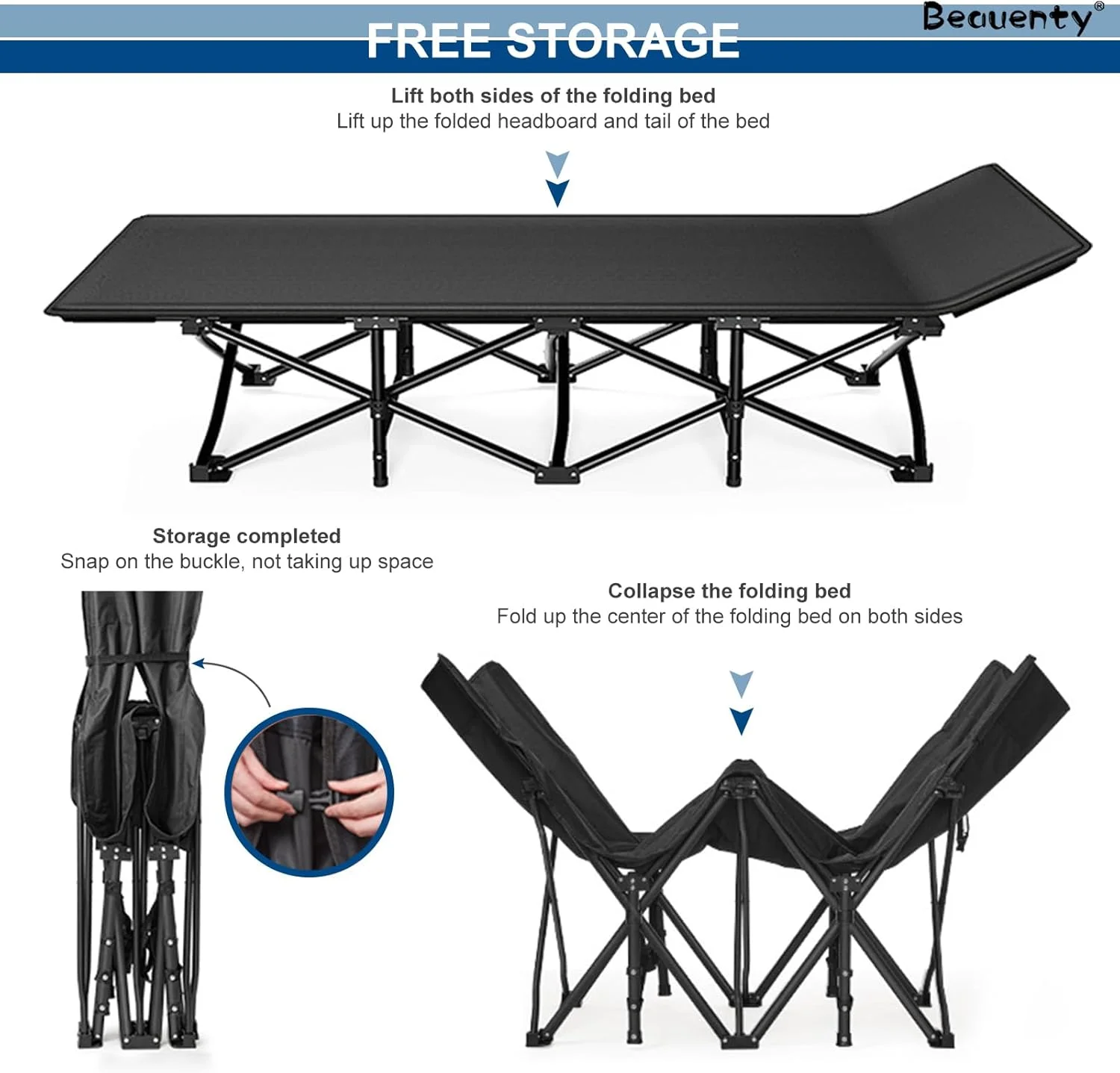 FREE STORAGE

Beauenty®

Lift both sides of the folding bed
Lift up the folded headboard and tail of the bed

Storage completed
Snap on the buckle, not taking up space

Collapse the folding bed
Fold up the center of the folding bed on both sides