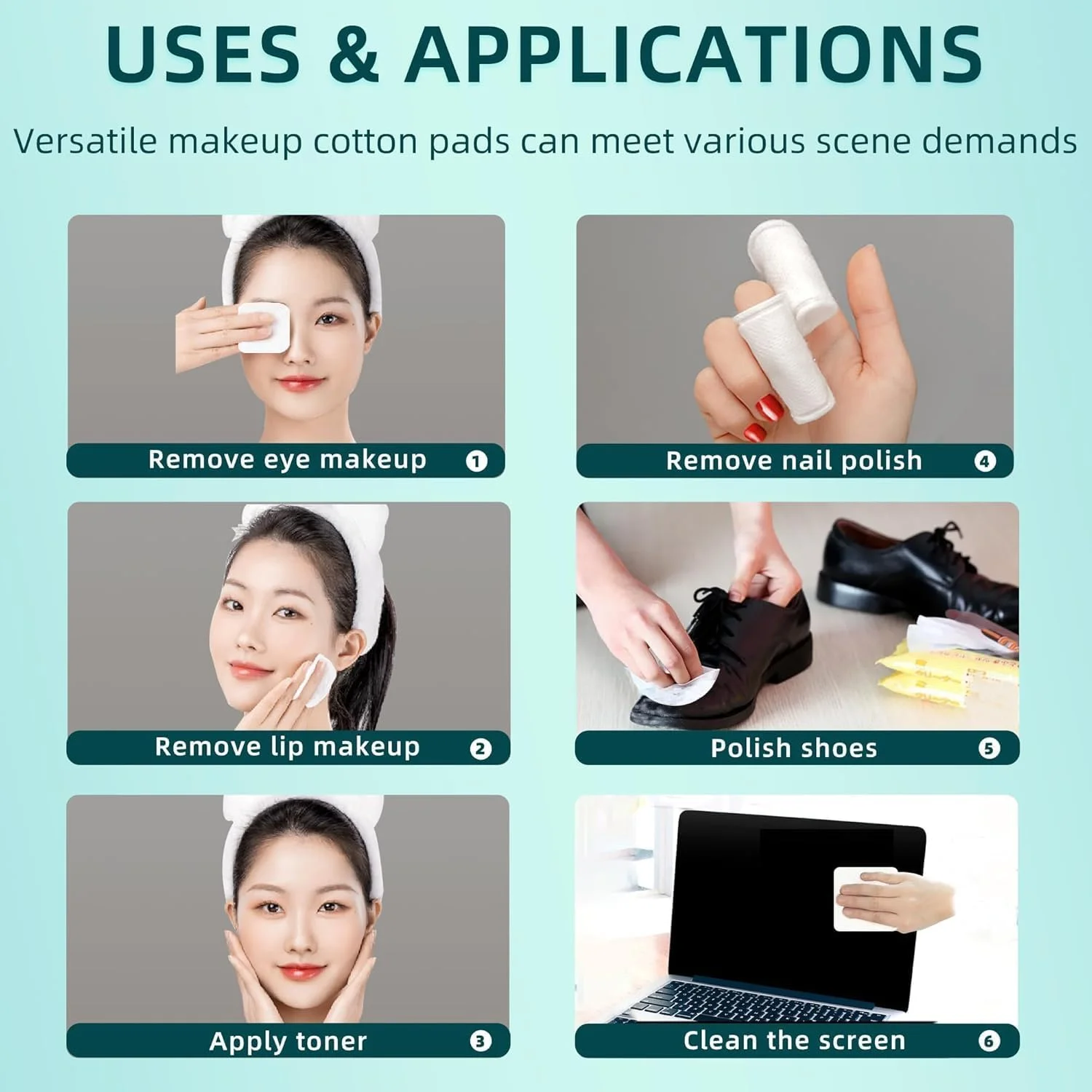 USES & APPLICATIONS

Versatile makeup cotton pads can meet various scene demands

Remove eye makeup 1

Remove lip makeup 2

Apply toner 3

Remove nail polish 4

Polish shoes 5

Clean the screen 6