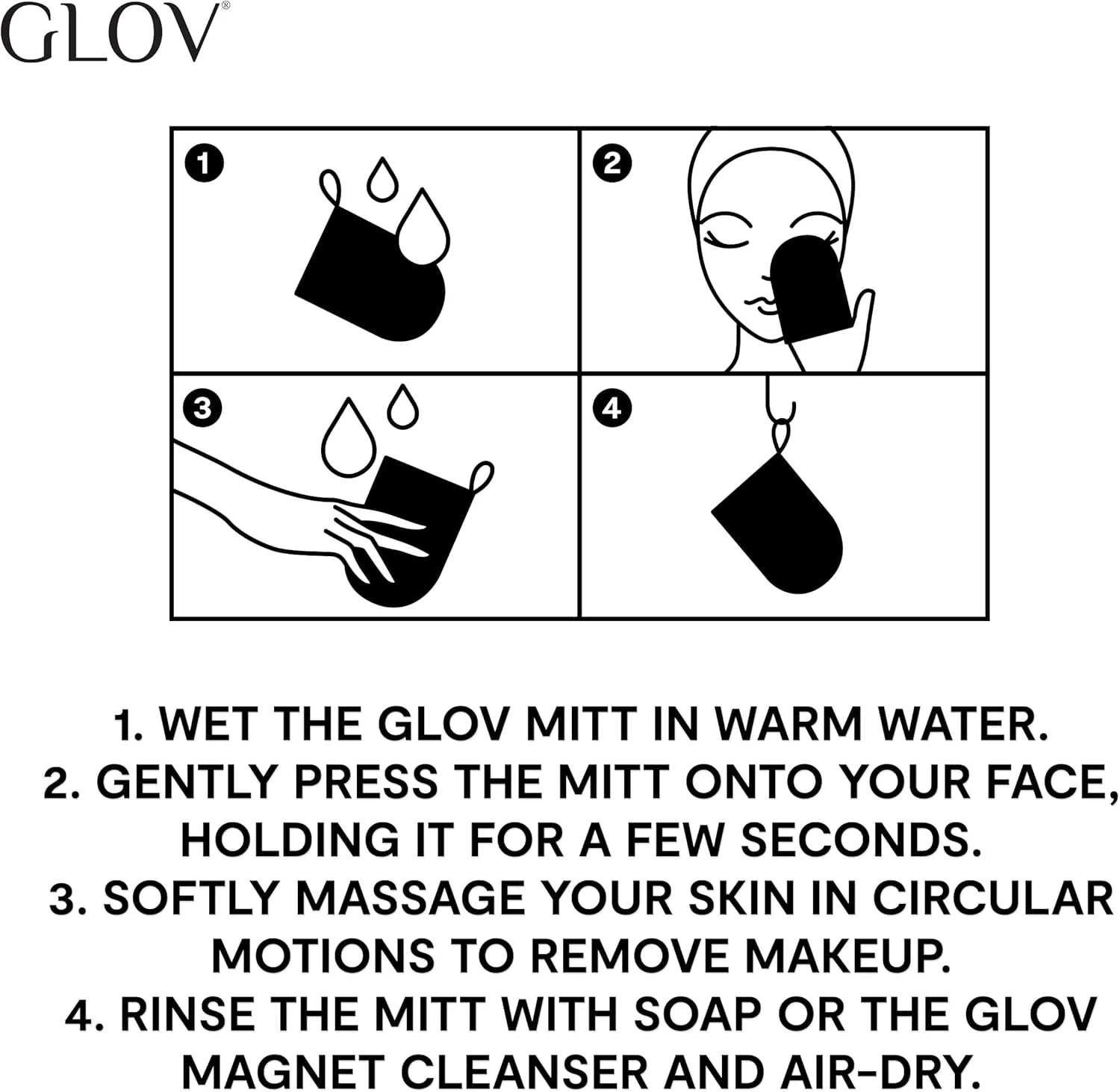 GLOV®

1

2

3

4

1. WET THE GLOV MITT IN WARM WATER.
2. GENTLY PRESS THE MITT ONTO YOUR FACE, HOLDING IT FOR A FEW SECONDS.
3. SOFTLY MASSAGE YOUR SKIN IN CIRCULAR MOTIONS TO REMOVE MAKEUP.
4. RINSE THE MITT WITH SOAP OR THE GLOV MAGNET CLEANSER AND AIR-DRY.