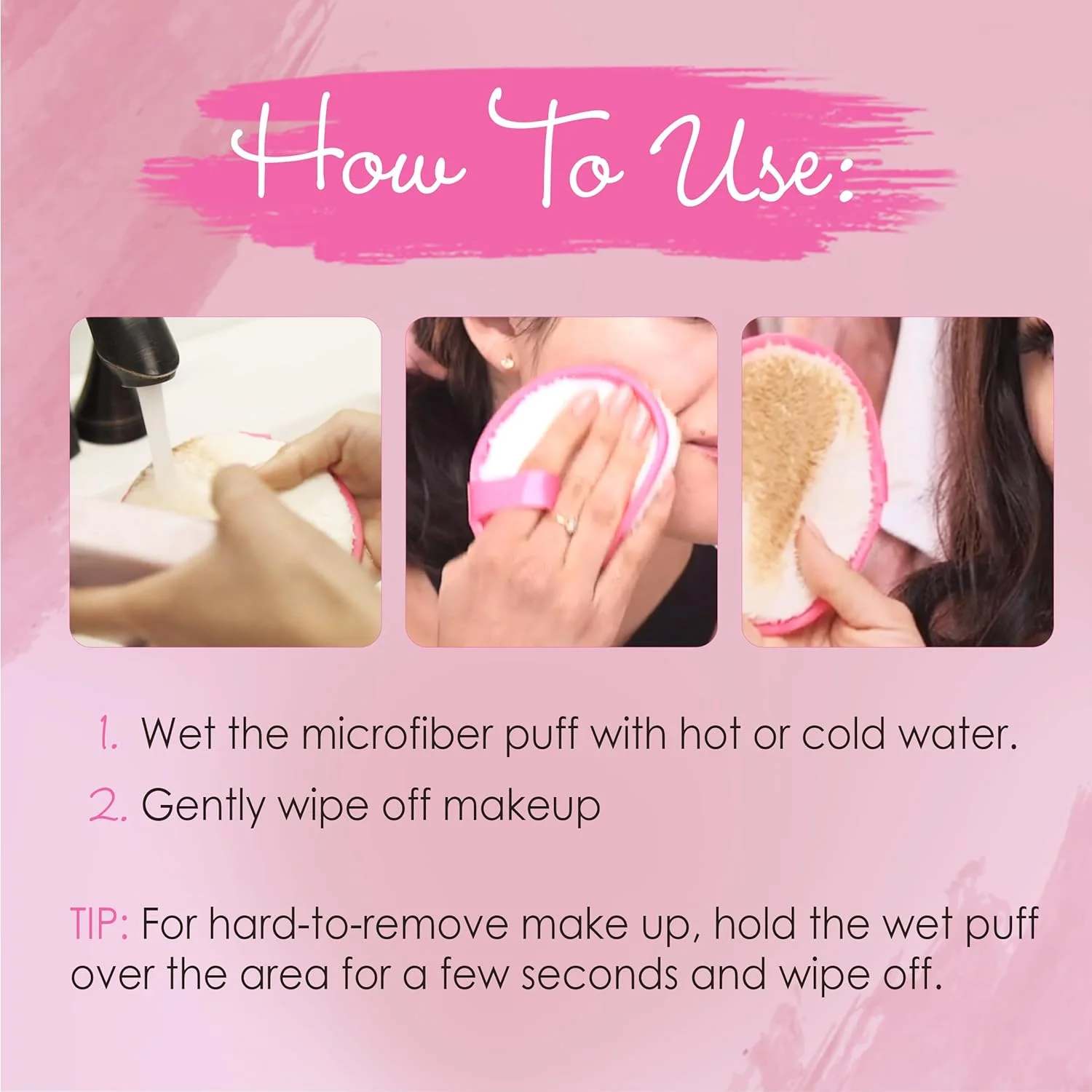 How To Use:

1. Wet the microfiber puff with hot or cold water.
2. Gently wipe off makeup

TIP: For hard-to-remove make up, hold the wet puff over the area for a few seconds and wipe off.