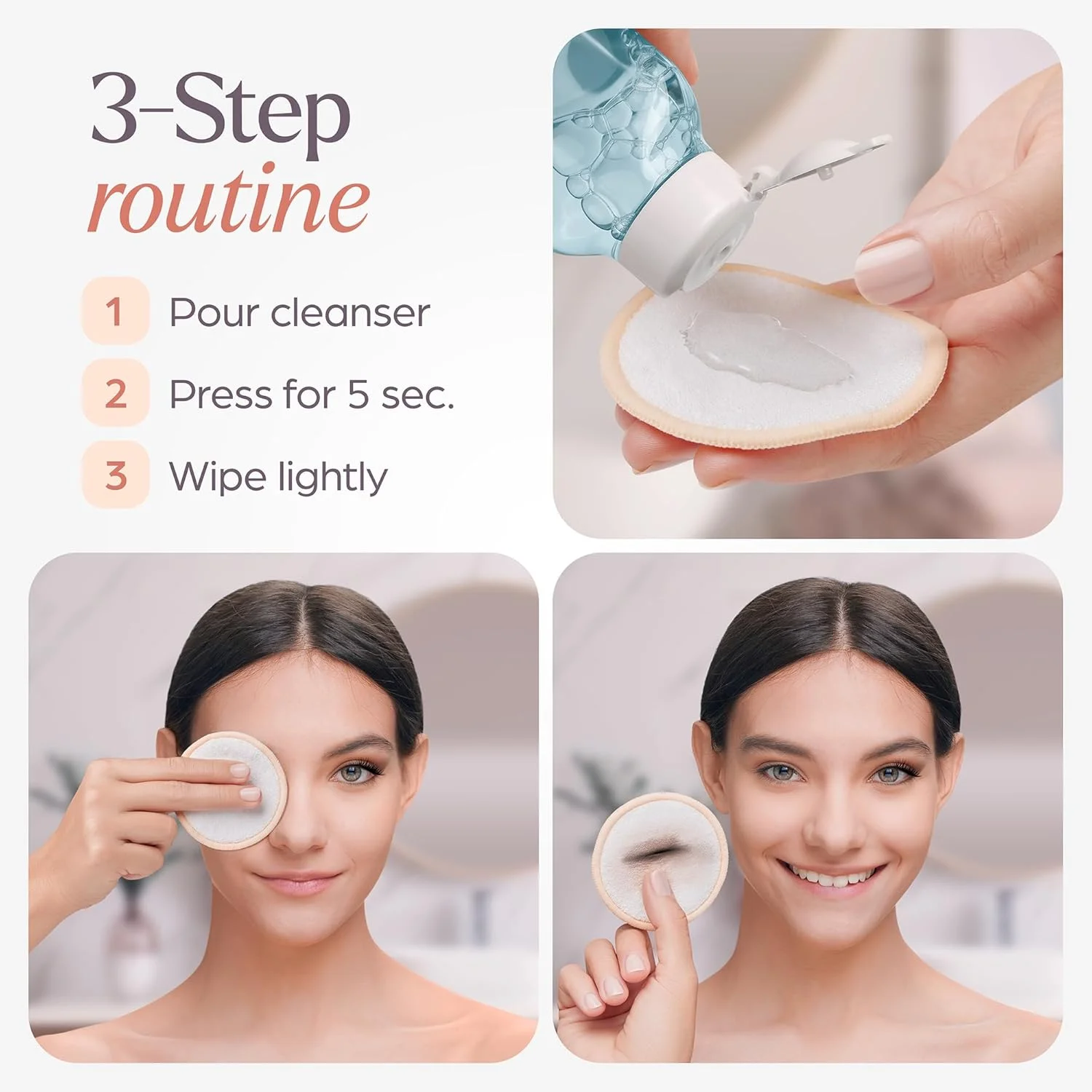 3-Step
routine

1 Pour cleanser

2 Press for 5 sec.

3 Wipe lightly