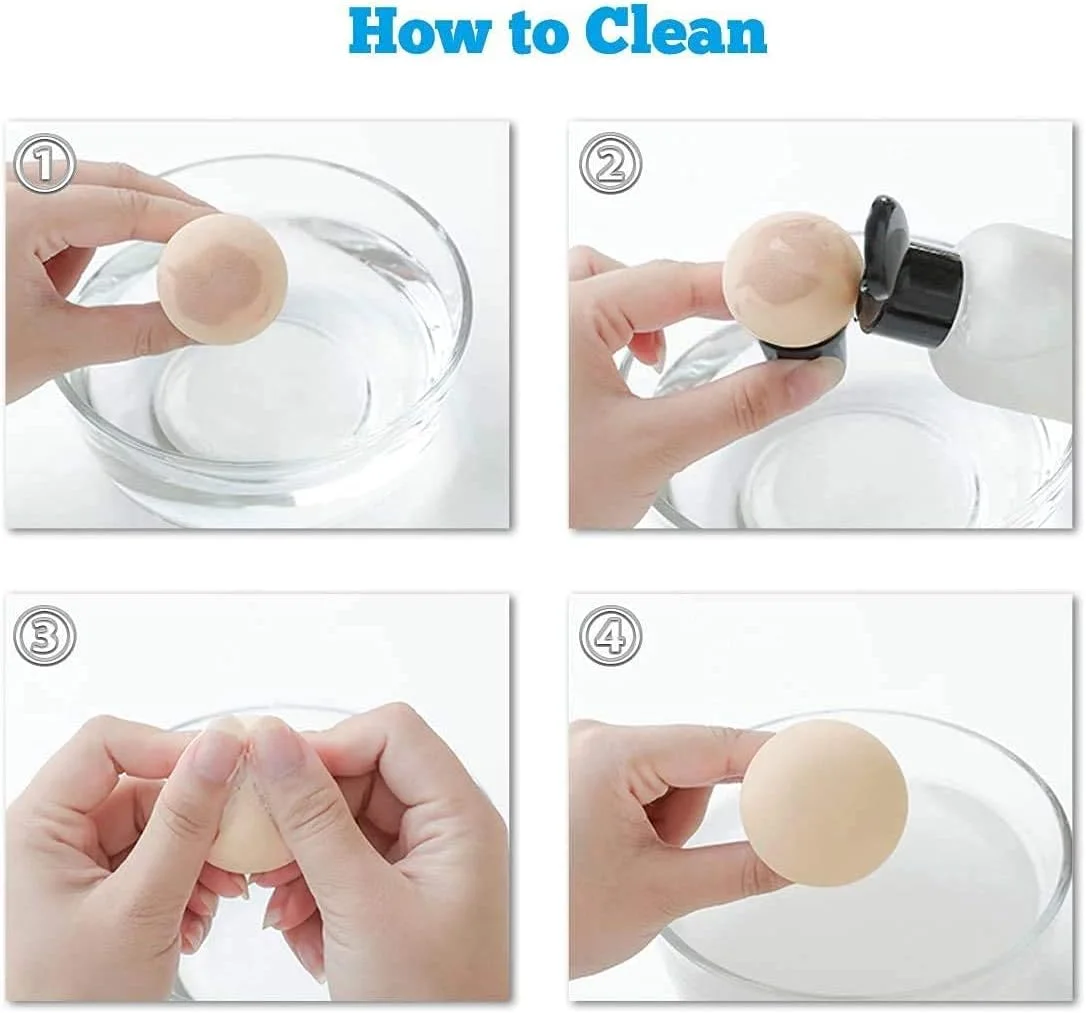 How to Clean

①

②

③

④