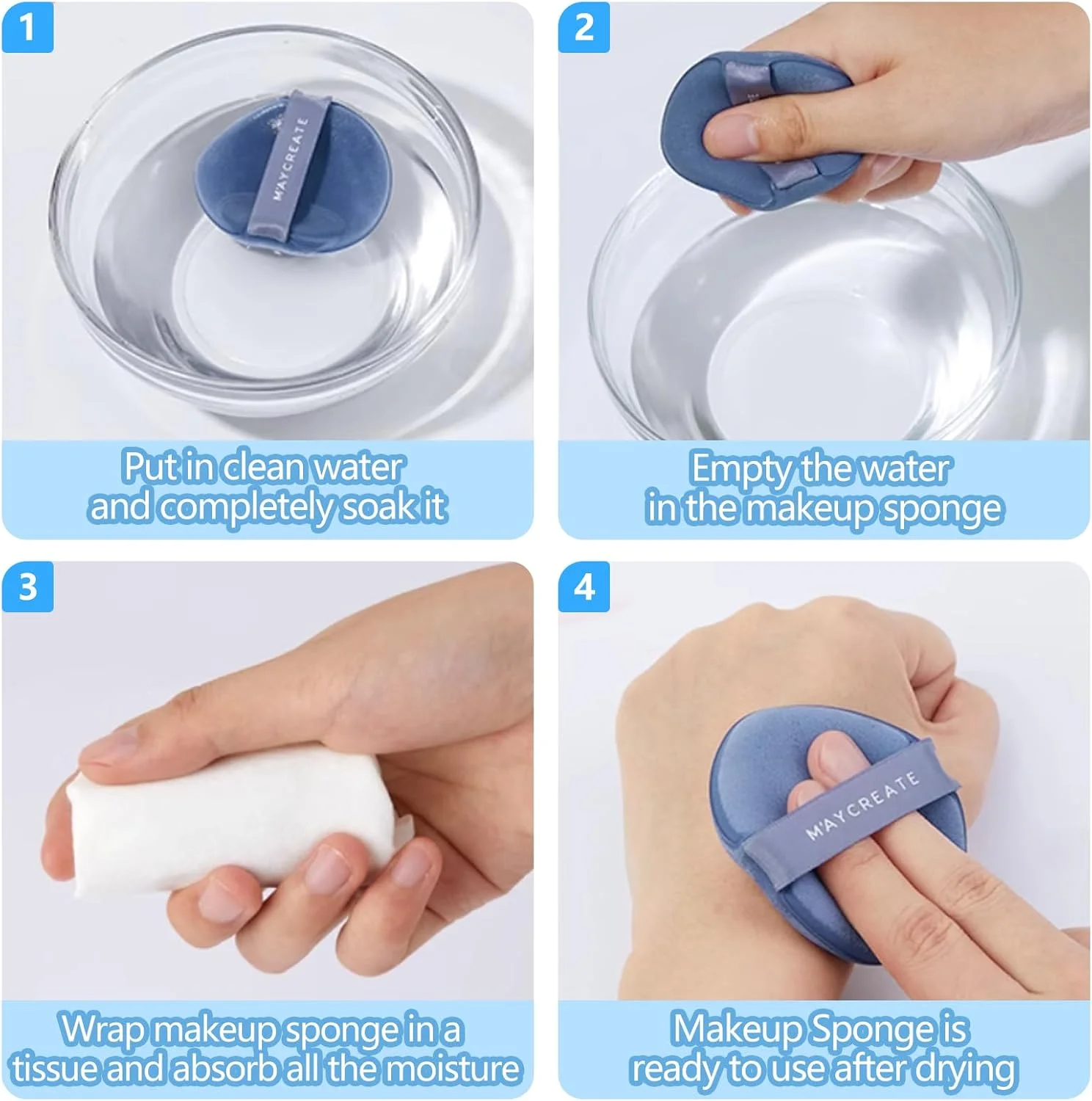 1

M'AYCREATE

Put in clean water and completely soak it

2

Empty the water in the makeup sponge

3

Wrap makeup sponge in a tissue and absorb all the moisture

4

M'AYCREATE

Makeup Sponge is ready to use after drying