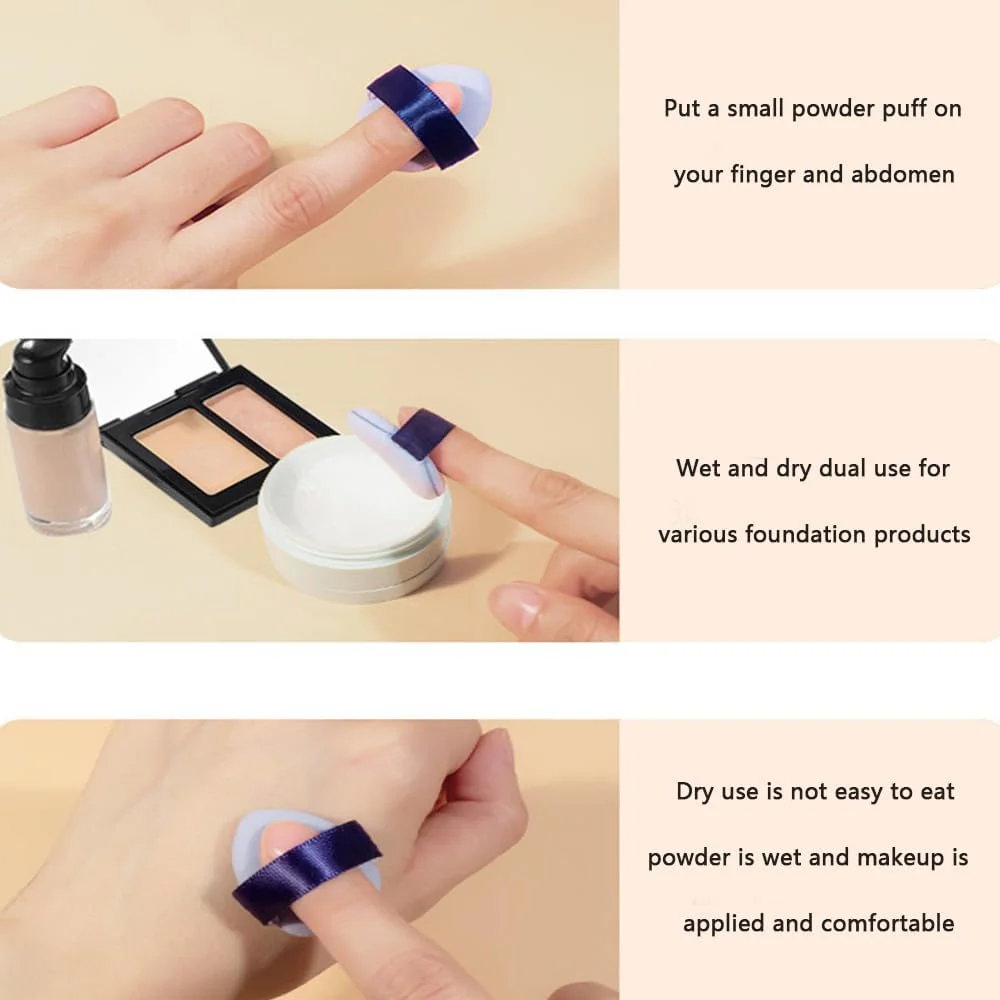 Put a small powder puff on your finger and abdomen

Wet and dry dual use for various foundation products

Dry use is not easy to eat powder is wet and makeup is applied and comfortable