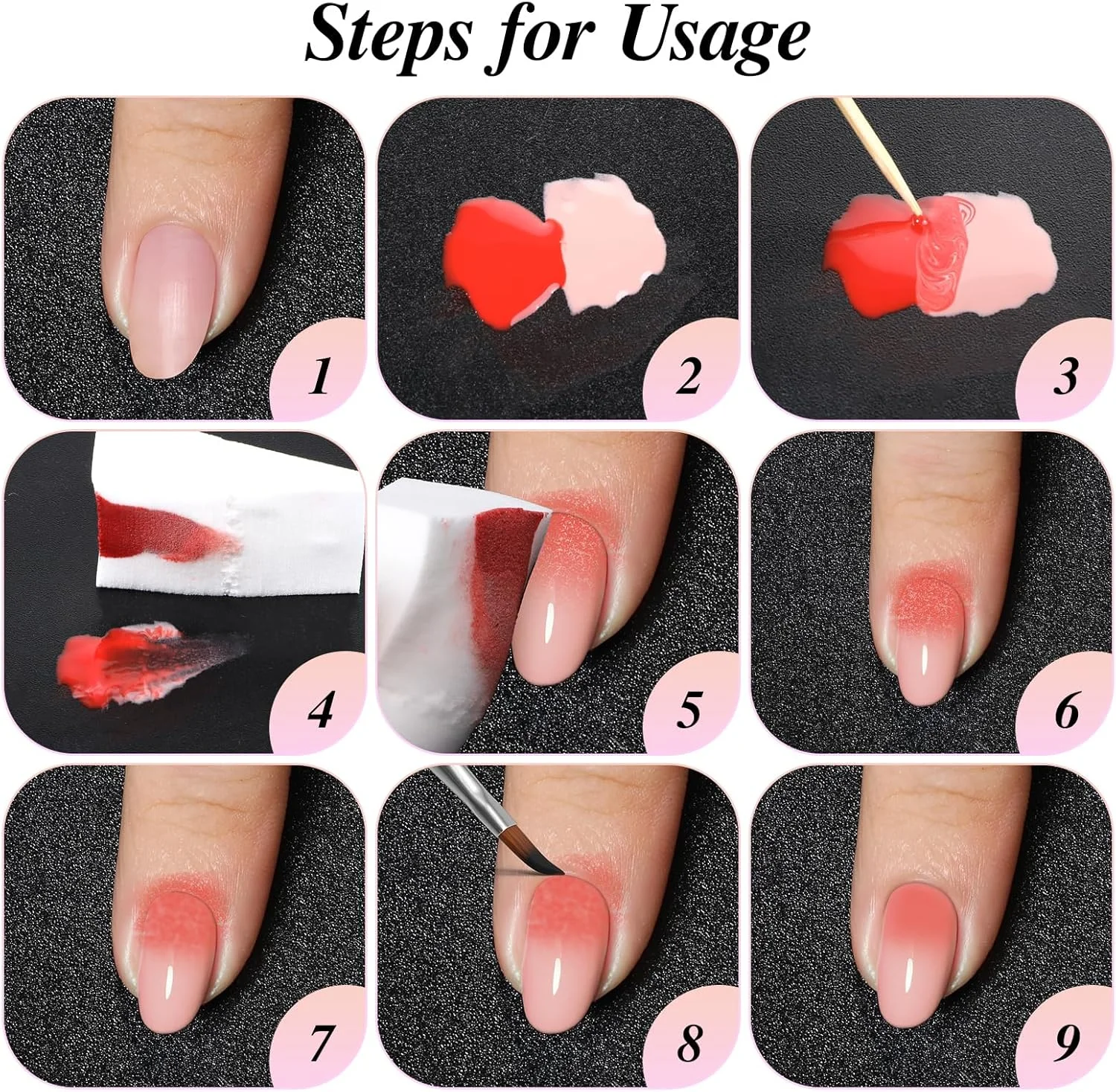 Steps for Usage

1

2

3

4

5

6

7

8

9