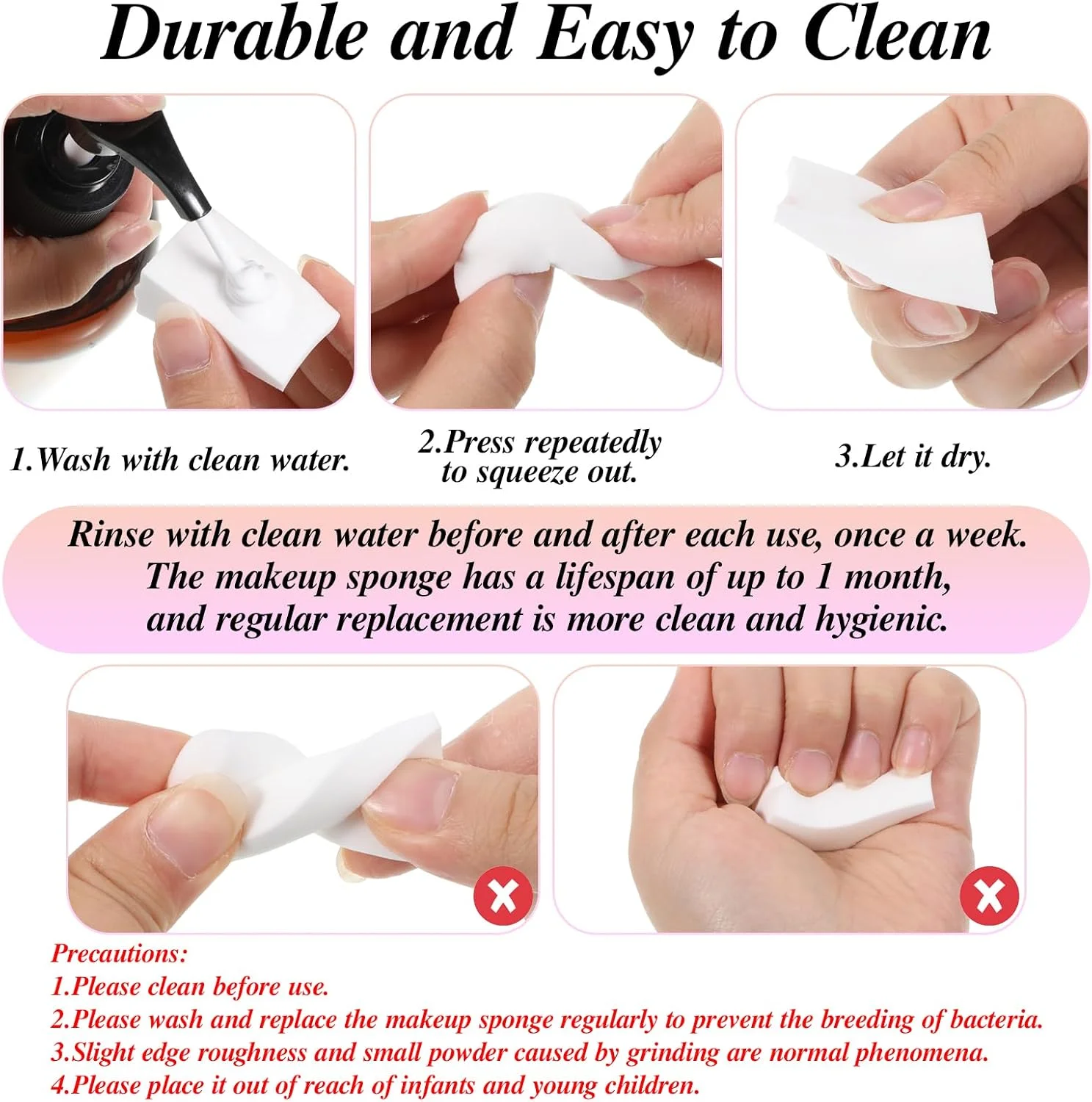 Durable and Easy to Clean

1.Wash with clean water.

2.Press repeatedly to squeeze out.

3.Let it dry.

Rinse with clean water before and after each use, once a week. The makeup sponge has a lifespan of up to 1 month, and regular replacement is more clean and hygienic.

Precautions:
1.Please clean before use.
2.Please wash and replace the makeup sponge regularly to prevent the breeding of bacteria.
3.Slight edge roughness and small powder caused by grinding are normal phenomena.
4.Please place it out of reach of infants and young children.