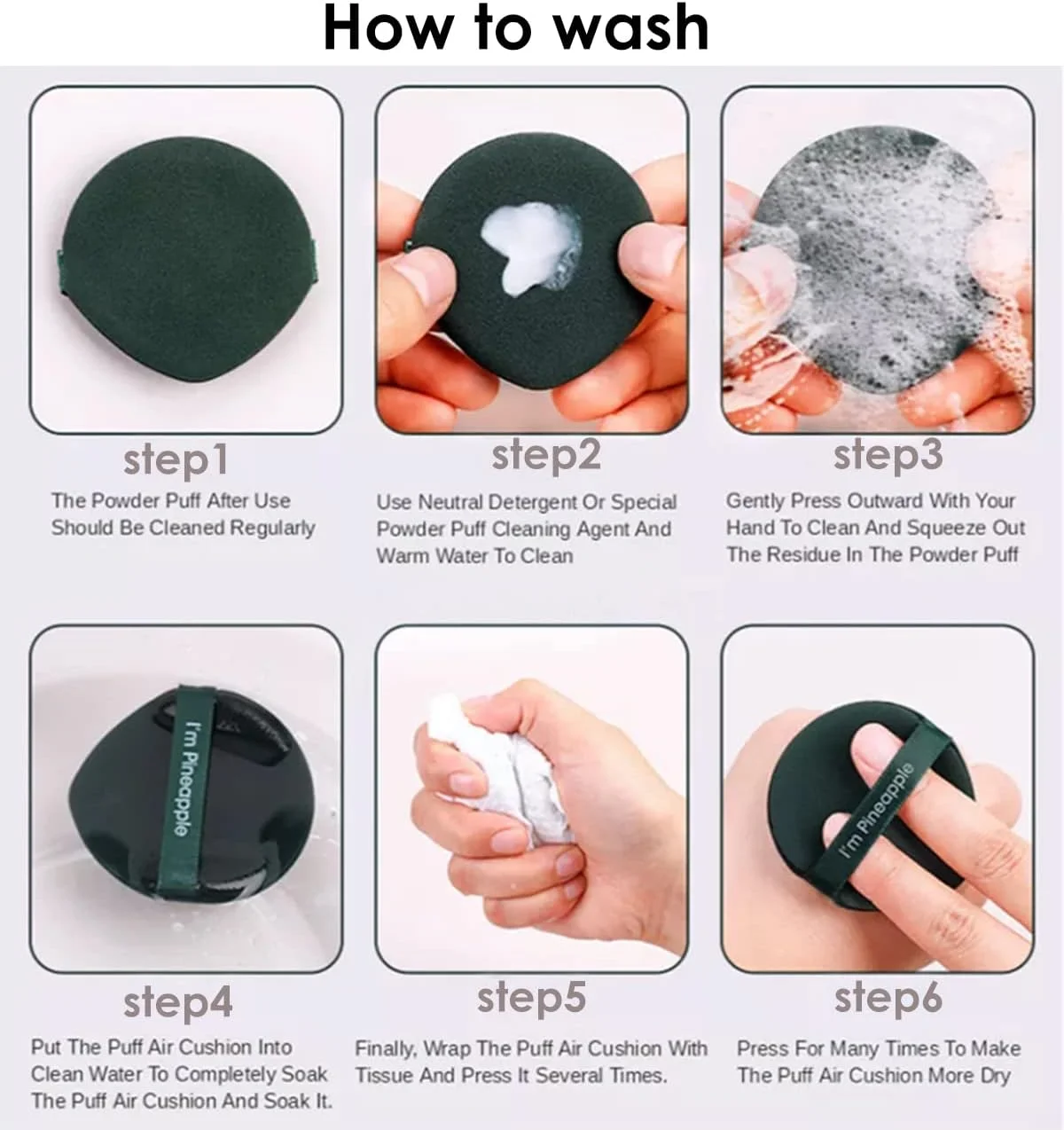 How to wash

step1
The Powder Puff After Use Should Be Cleaned Regularly

step2
Use Neutral Detergent Or Special Powder Puff Cleaning Agent And Warm Water To Clean

step3
Gently Press Outward With Your Hand To Clean And Squeeze Out The Residue In The Powder Puff

I'm Pineapple

step4
Put The Puff Air Cushion Into Clean Water To Completely Soak The Puff Air Cushion And Soak It.

step5
Finally, Wrap The Puff Air Cushion With Tissue And Press It Several Times.

I'm Pineapple

step6
Press For Many Times To Make The Puff Air Cushion More Dry