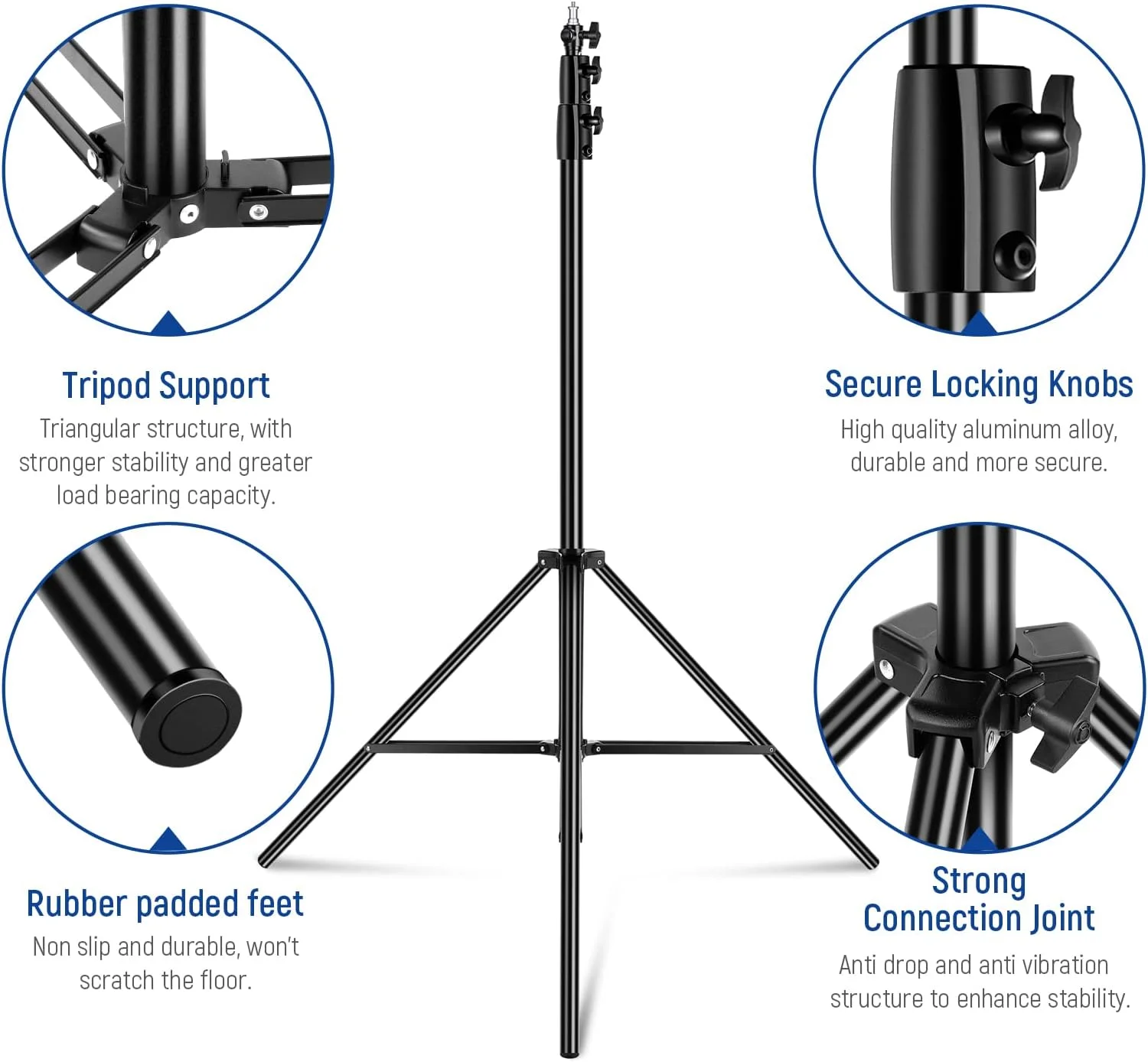 Tripod Support
Triangular structure, with stronger stability and greater load bearing capacity.

Rubber padded feet
Non slip and durable, won't scratch the floor.

Secure Locking Knobs
High quality aluminum alloy, durable and more secure.

Strong Connection Joint
Anti drop and anti vibration structure to enhance stability.