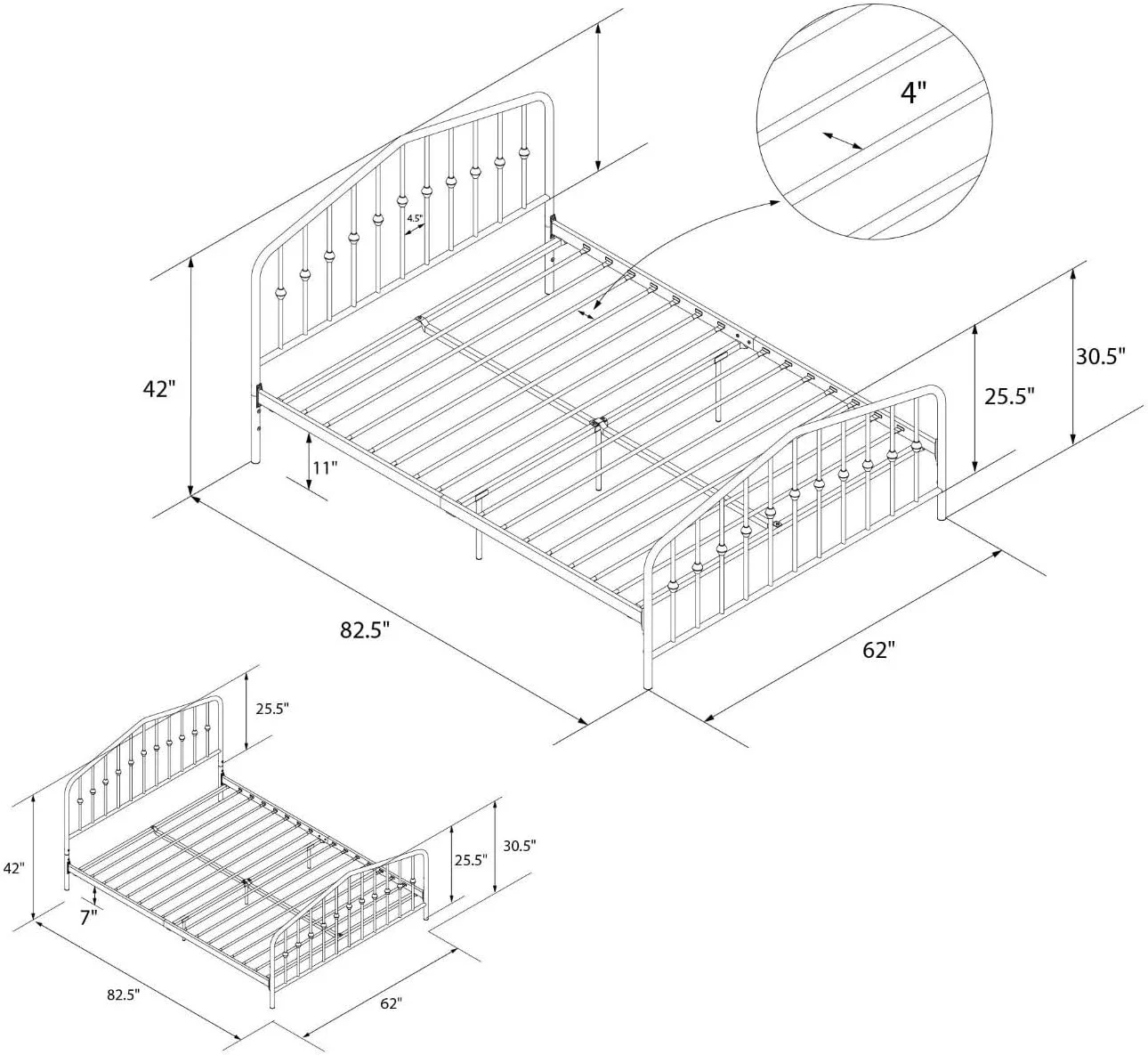 4"

4.5"

42"

11"

25.5"

30.5"

82.5"

62"

25.5"

42"

7"

25.5"

30.5"

82.5"

62"