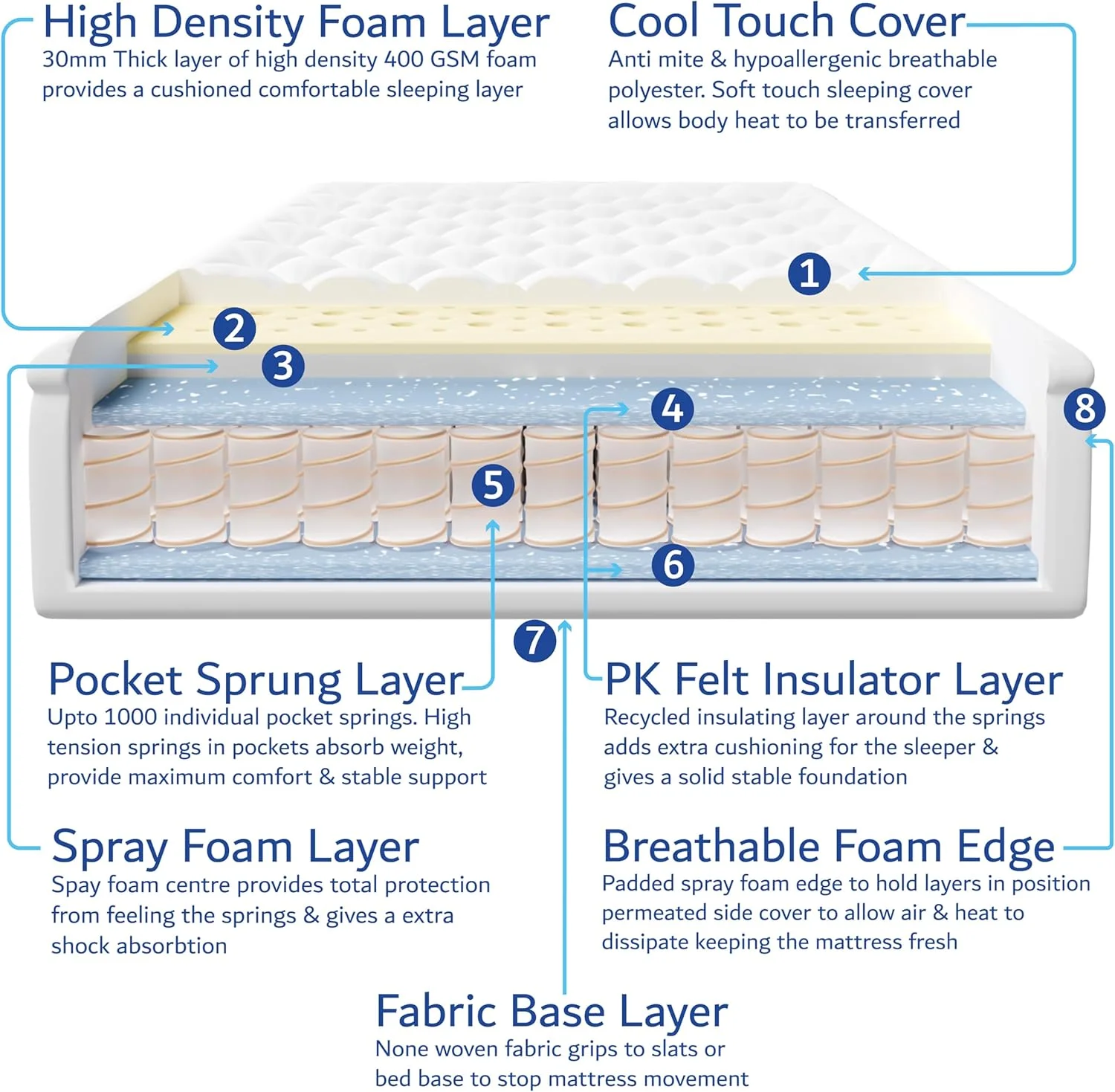 High Density Foam Layer
30mm Thick layer of high density 400 GSM foam provides a cushioned comfortable sleeping layer

Cool Touch Cover
Anti mite & hypoallergenic breathable polyester. Soft touch sleeping cover allows body heat to be transferred

1
2
3
4
8
5
6
7

Pocket Sprung Layer
Upto 1000 individual pocket springs. High tension springs in pockets absorb weight, provide maximum comfort & stable support

PK Felt Insulator Layer
Recycled insulating layer around the springs adds extra cushioning for the sleeper & gives a solid stable foundation

Spray Foam Layer
Spay foam centre provides total protection from feeling the springs & gives a extra shock absorbtion

Breathable Foam Edge
Padded spray foam edge to hold layers in position permeated side cover to allow air & heat to dissipate keeping the mattress fresh

Fabric Base Layer
None woven fabric grips to slats or bed base to stop mattress movement