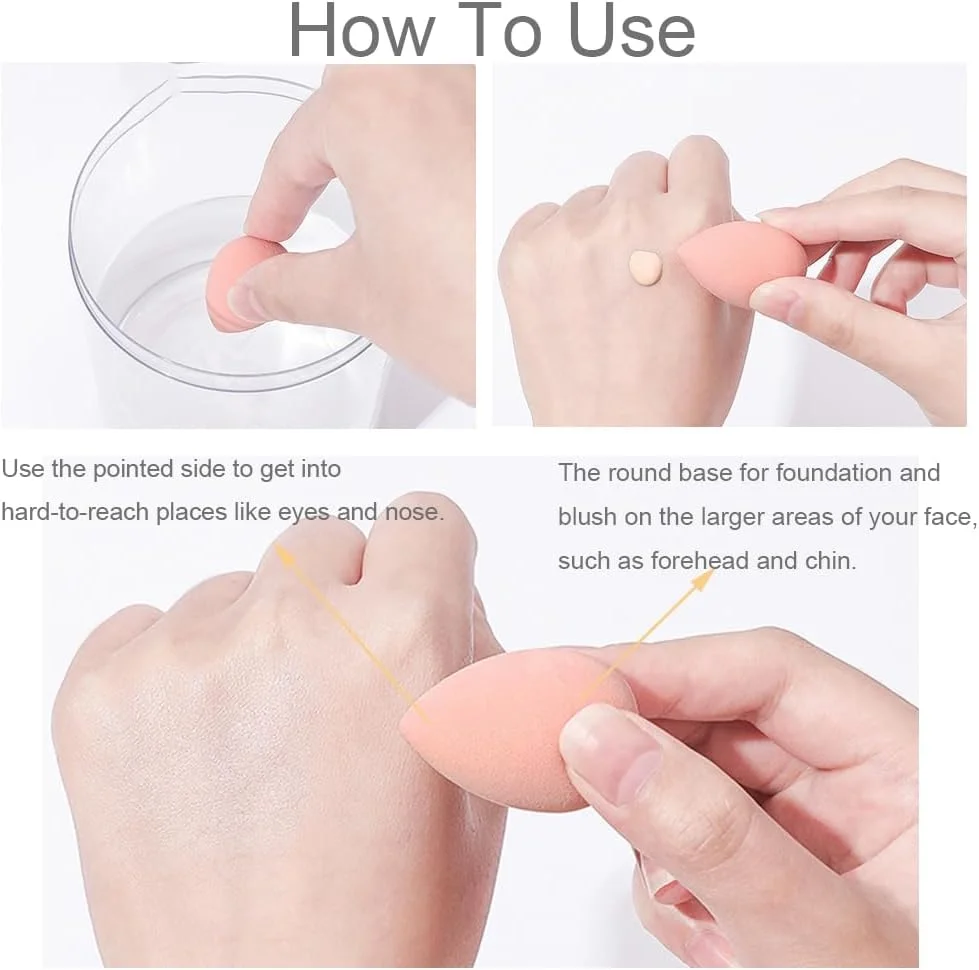 How To Use

Use the pointed side to get into hard-to-reach places like eyes and nose.

The round base for foundation and blush on the larger areas of your face, such as forehead and chin.