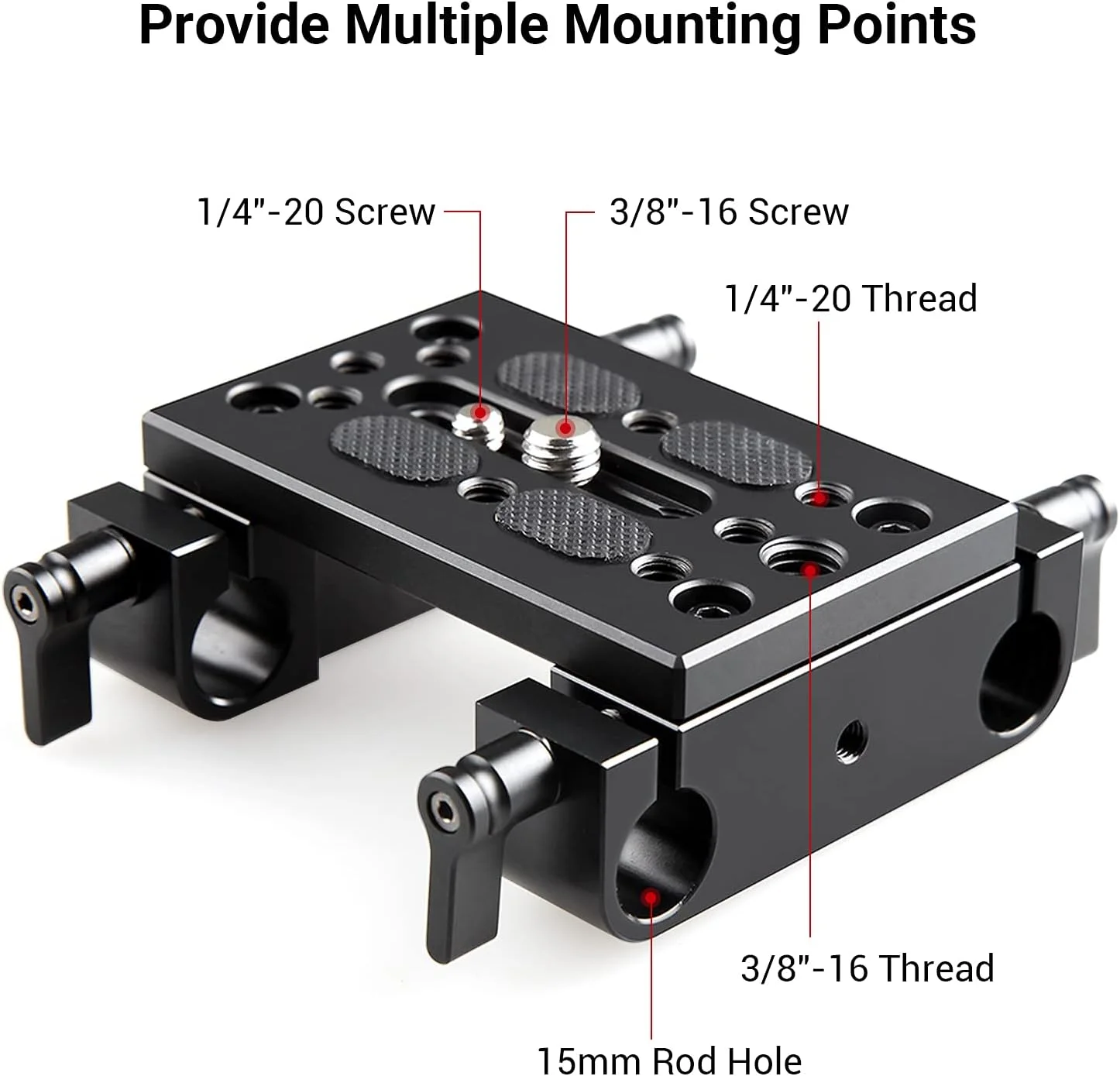 Provide Multiple Mounting Points

1/4"-20 Screw

3/8"-16 Screw

1/4"-20 Thread

3/8"-16 Thread

15mm Rod Hole