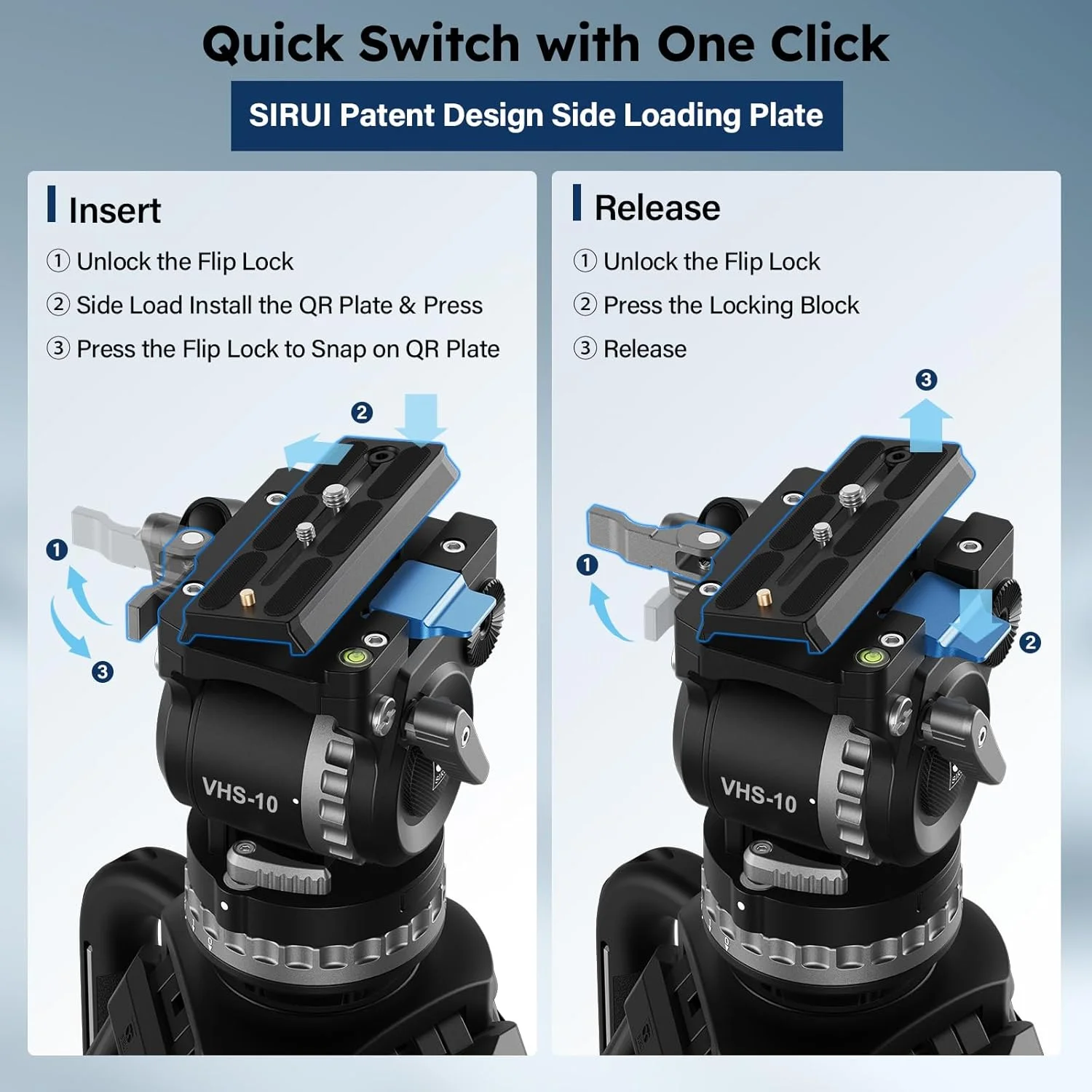 Quick Switch with One Click

SIRUI Patent Design Side Loading Plate

Insert

① Unlock the Flip Lock

② Side Load Install the QR Plate & Press

③ Press the Flip Lock to Snap on QR Plate

2

1

3

VHS-10

Release

① Unlock the Flip Lock

② Press the Locking Block

③ Release

3

1

2

VHS-10